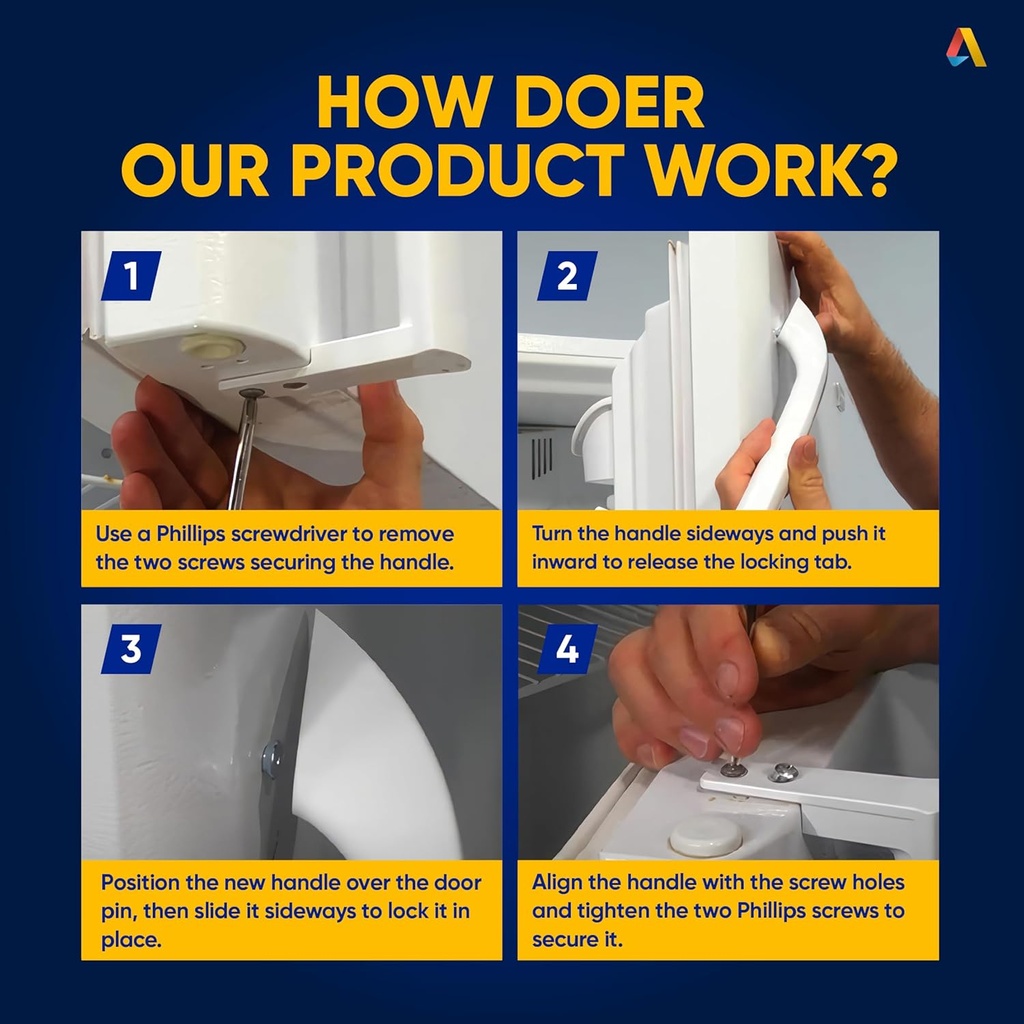 HOW DOER OUR PRODUCT WORK?

1

Use a Phillips screwdriver to remove the two screws securing the handle.

2

Turn the handle sideways and push it inward to release the locking tab.

3

Position the new handle over the door pin, then slide it sideways to lock it in place.

4

Align the handle with the screw holes and tighten the two Phillips screws to secure it.