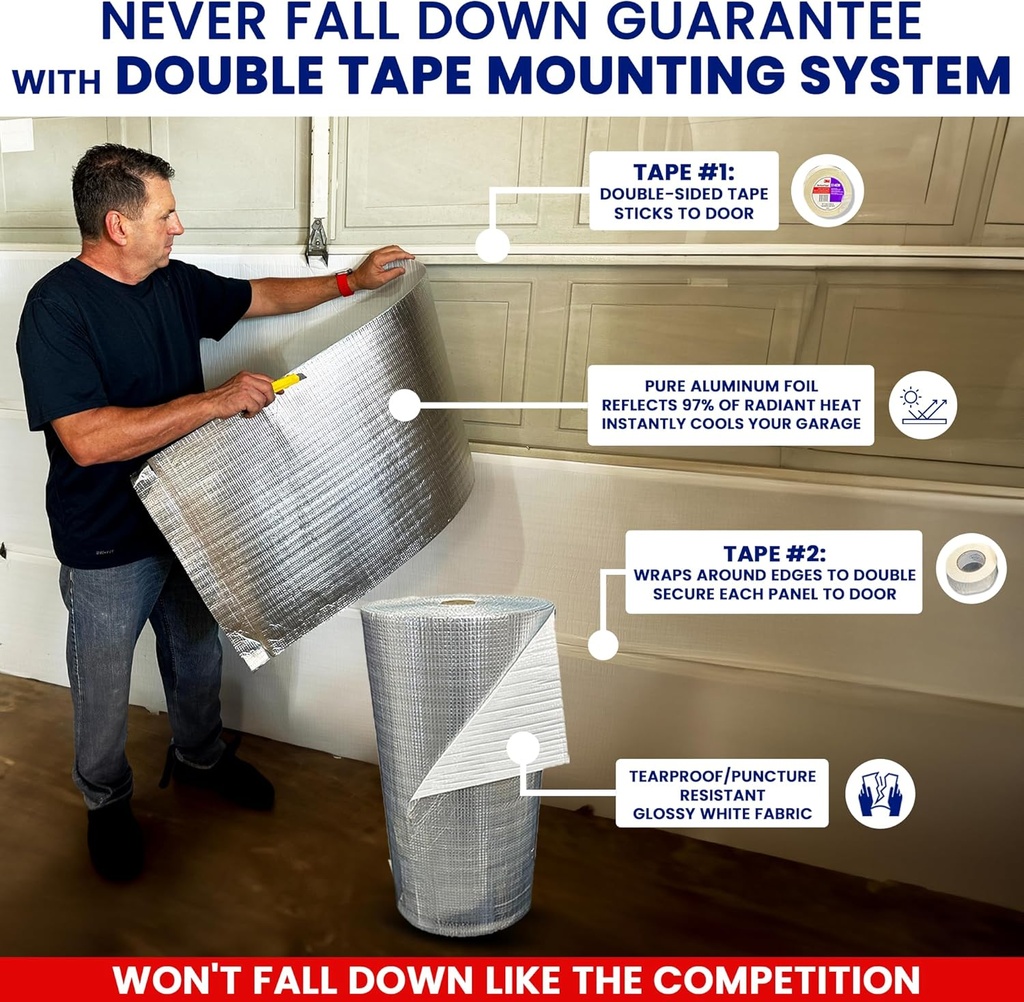 NEVER FALL DOWN GUARANTEE
WITH DOUBLE TAPE MOUNTING SYSTEM

TAPE #1:
DOUBLE-SIDED TAPE STICKS TO DOOR

PURE ALUMINUM FOIL
REFLECTS 97% OF RADIANT HEAT
INSTANTLY COOLS YOUR GARAGE

TAPE #2:
WRAPS AROUND EDGES TO DOUBLE SECURE EACH PANEL TO DOOR

TEARPROOF/PUNCTURE RESISTANT
GLOSSY WHITE FABRIC

WON'T FALL DOWN LIKE THE COMPETITION