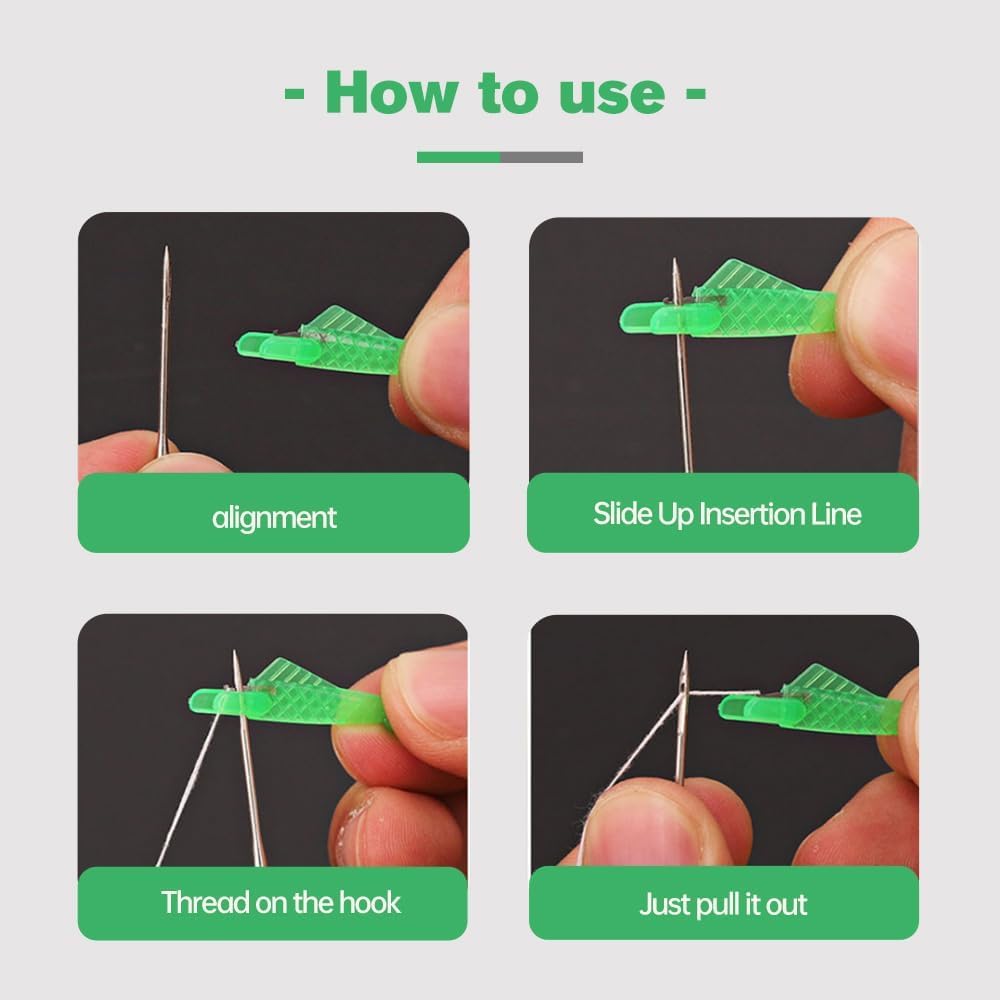 - How to use -

alignment

Slide Up Insertion Line

Thread on the hook

Just pull it out