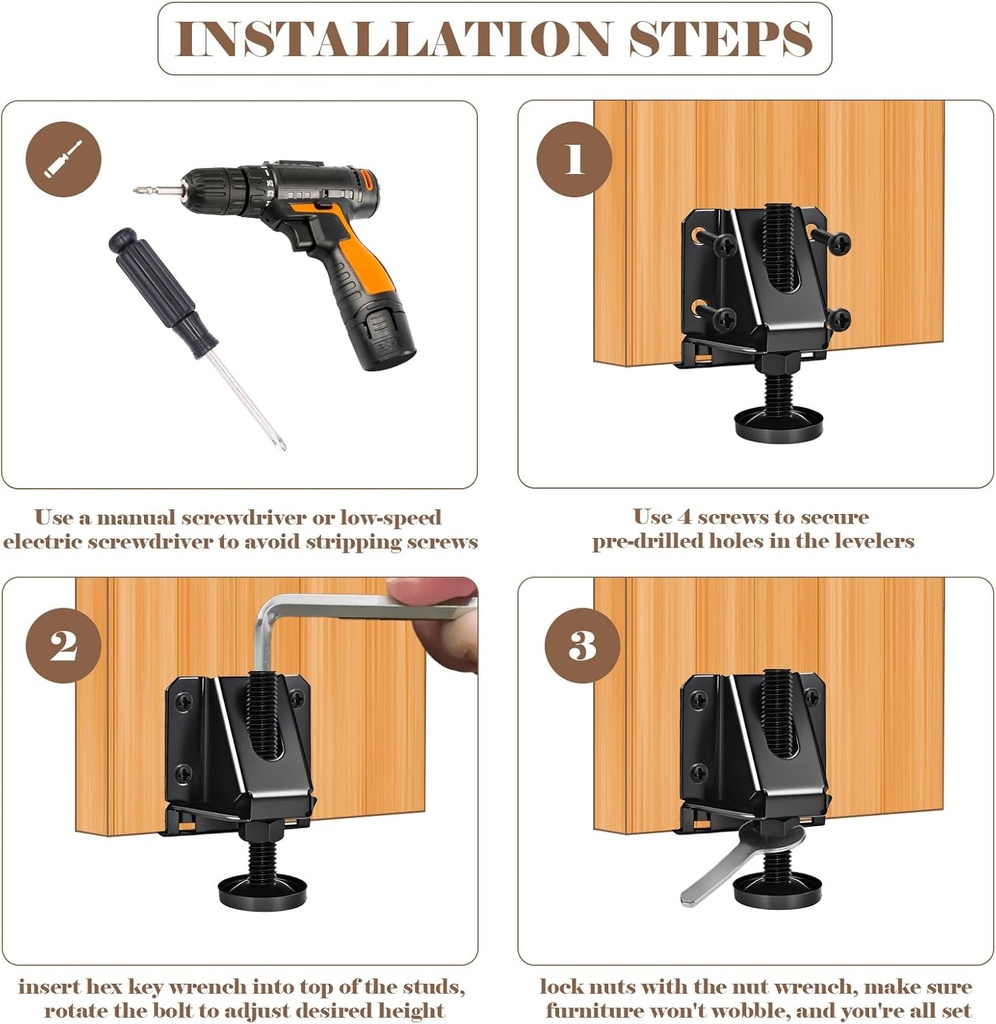 INSTALLATION STEPS

Use a manual screwdriver or low-speed electric screwdriver to avoid stripping screws

1

Use 4 screws to secure pre-drilled holes in the levelers

2

insert hex key wrench into top of the studs, rotate the bolt to adjust desired height

3

lock nuts with the nut wrench, make sure furniture won't wobble, and you're all set