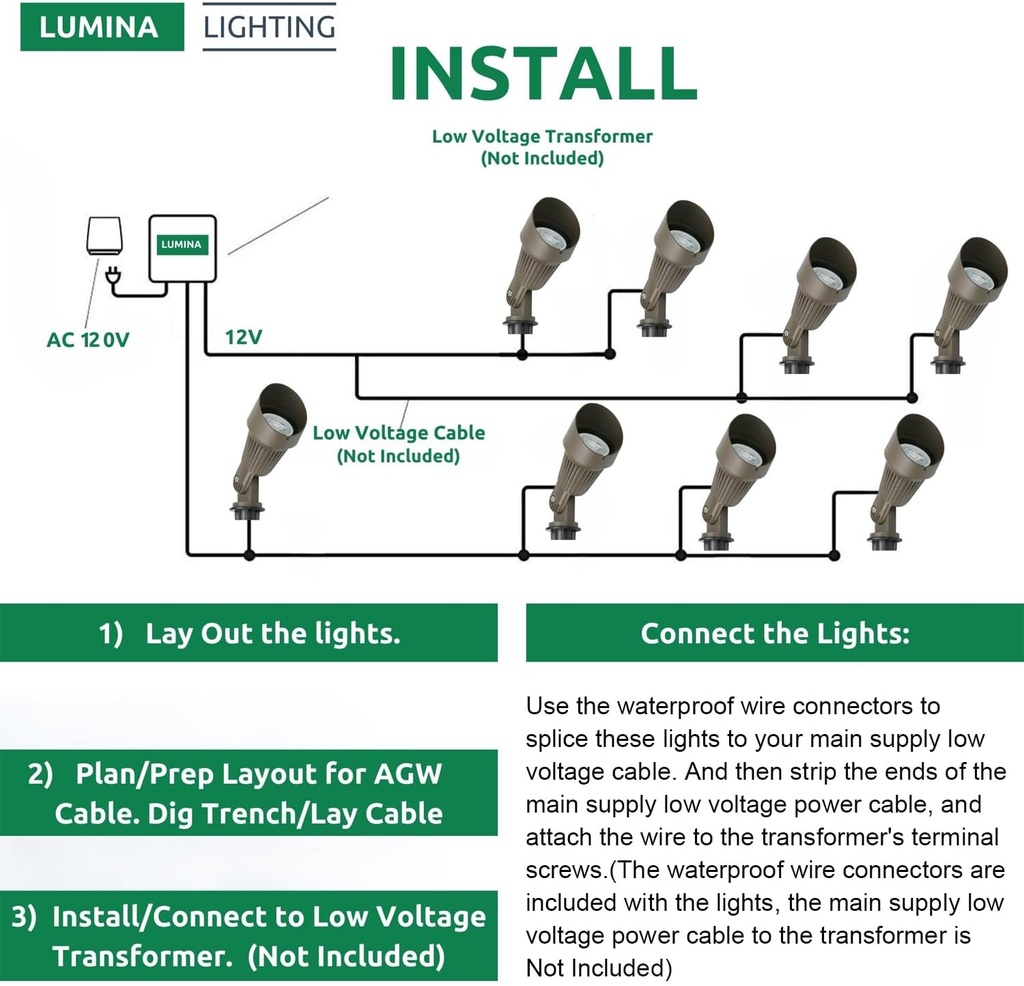 LUMINA LIGHTING

INSTALL

Low Voltage Transformer
(Not Included)

LUMINA

AC 120V

12V

Low Voltage Cable
(Not Included)

1) Lay Out the lights.

2) Plan/Prep Layout for AGW Cable. Dig Trench/Lay Cable

3) Install/Connect to Low Voltage Transformer. (Not Included)

Connect the Lights:

Use the waterproof wire connectors to splice these lights to your main supply low voltage cable. And then strip the ends of the main supply low voltage power cable, and attach the wire to the transformer's terminal screws.(The waterproof wire connectors are included with the lights, the main supply low voltage power cable to the transformer is Not Included)