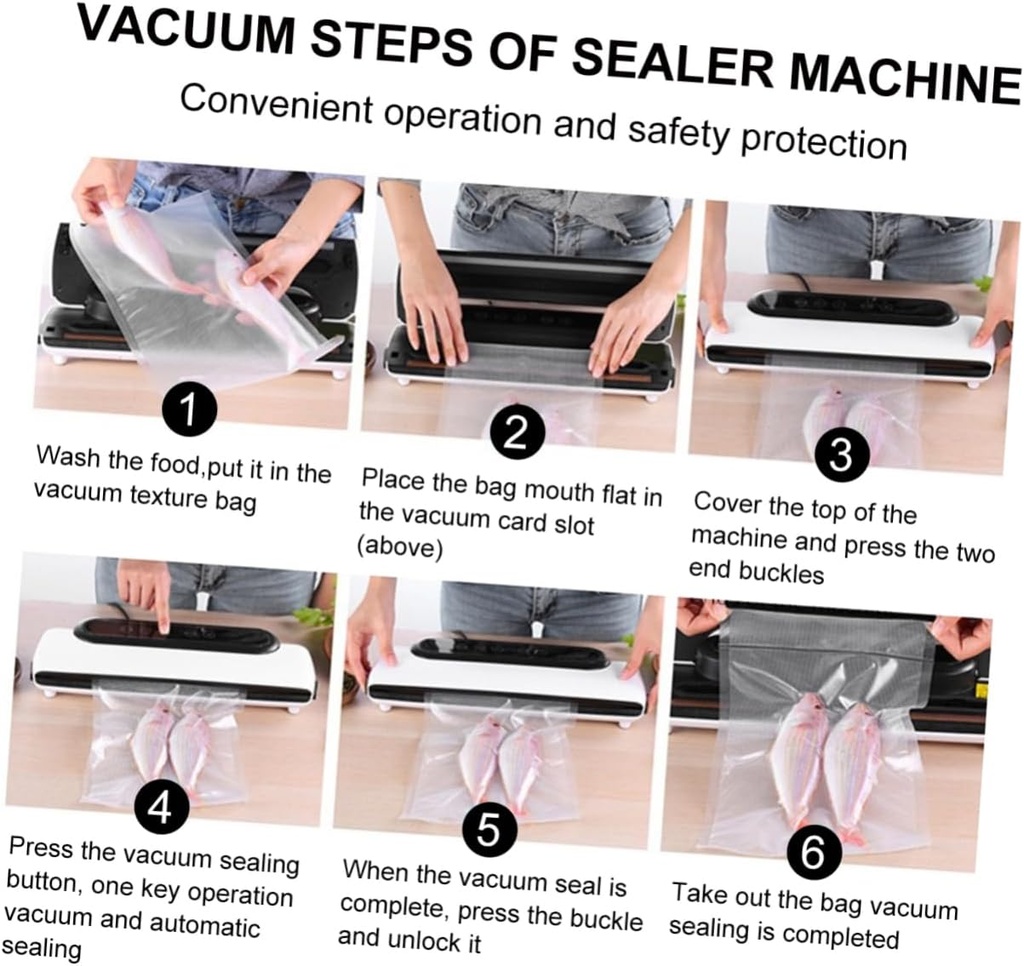 VACUUM STEPS OF SEALER MACHINE

Convenient operation and safety protection

1

Wash the food,put it in the vacuum texture bag

2

Place the bag mouth flat in the vacuum card slot (above)

3

Cover the top of the machine and press the two end buckles

4

Press the vacuum sealing button, one key operation vacuum and automatic sealing

5

When the vacuum seal is complete, press the buckle and unlock it

6

Take out the bag vacuum sealing is completed