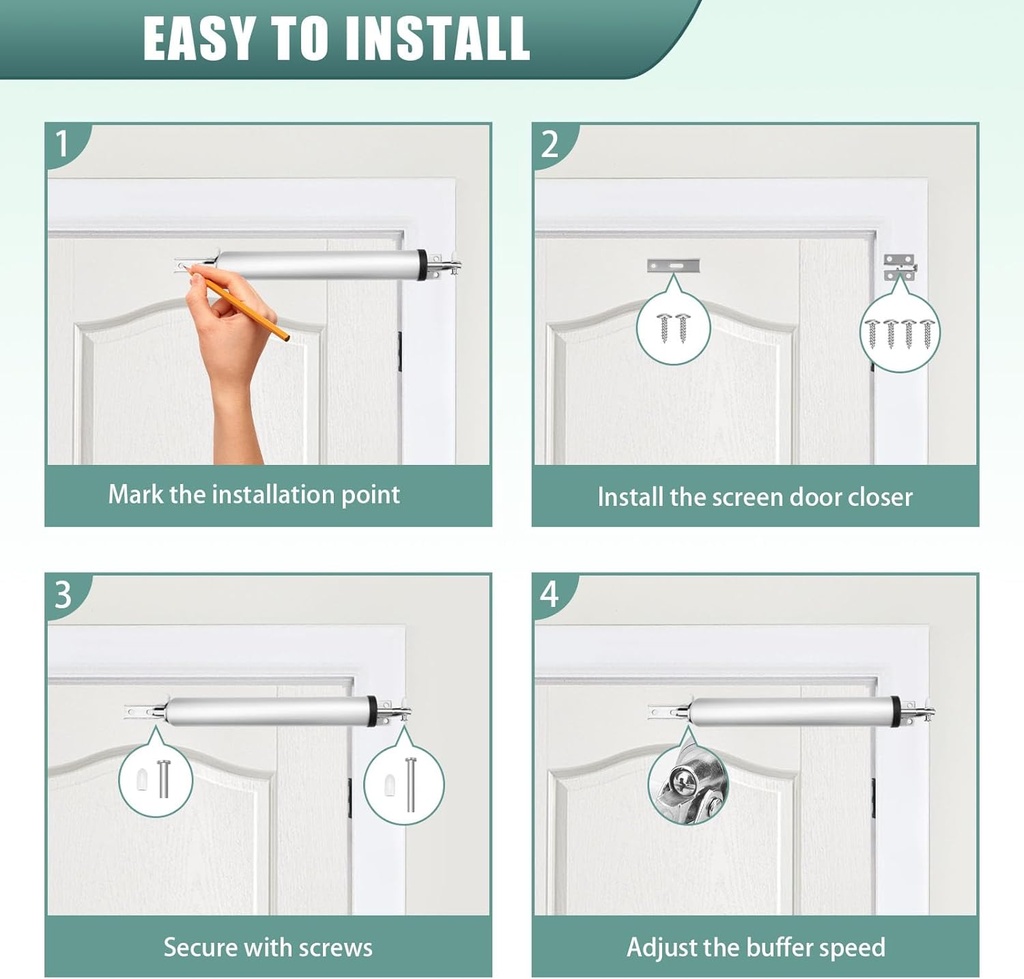 EASY TO INSTALL

1

Mark the installation point

2

Install the screen door closer

3

Secure with screws

4

Adjust the buffer speed