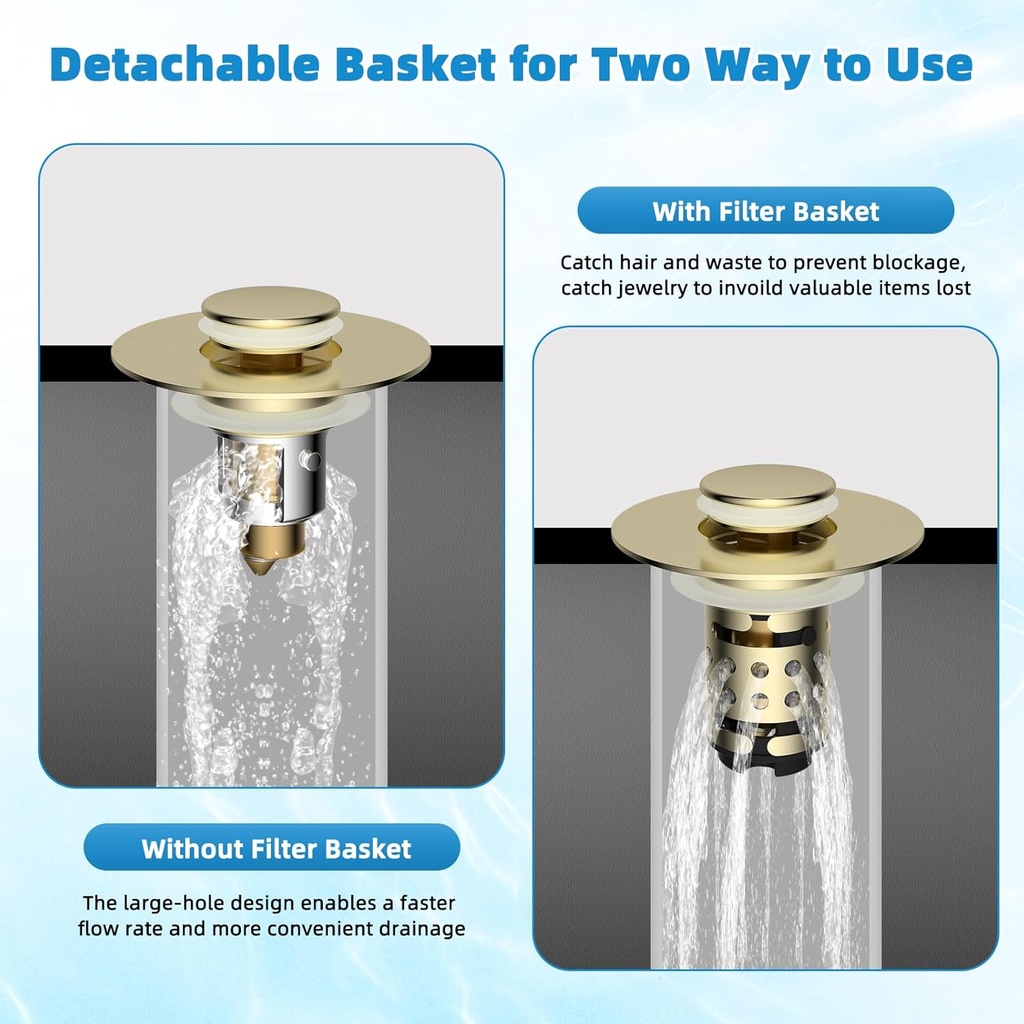 Detachable Basket for Two Way to Use

With Filter Basket

Catch hair and waste to prevent blockage, catch jewelry to invoild valuable items lost

Without Filter Basket

The large-hole design enables a faster flow rate and more convenient drainage