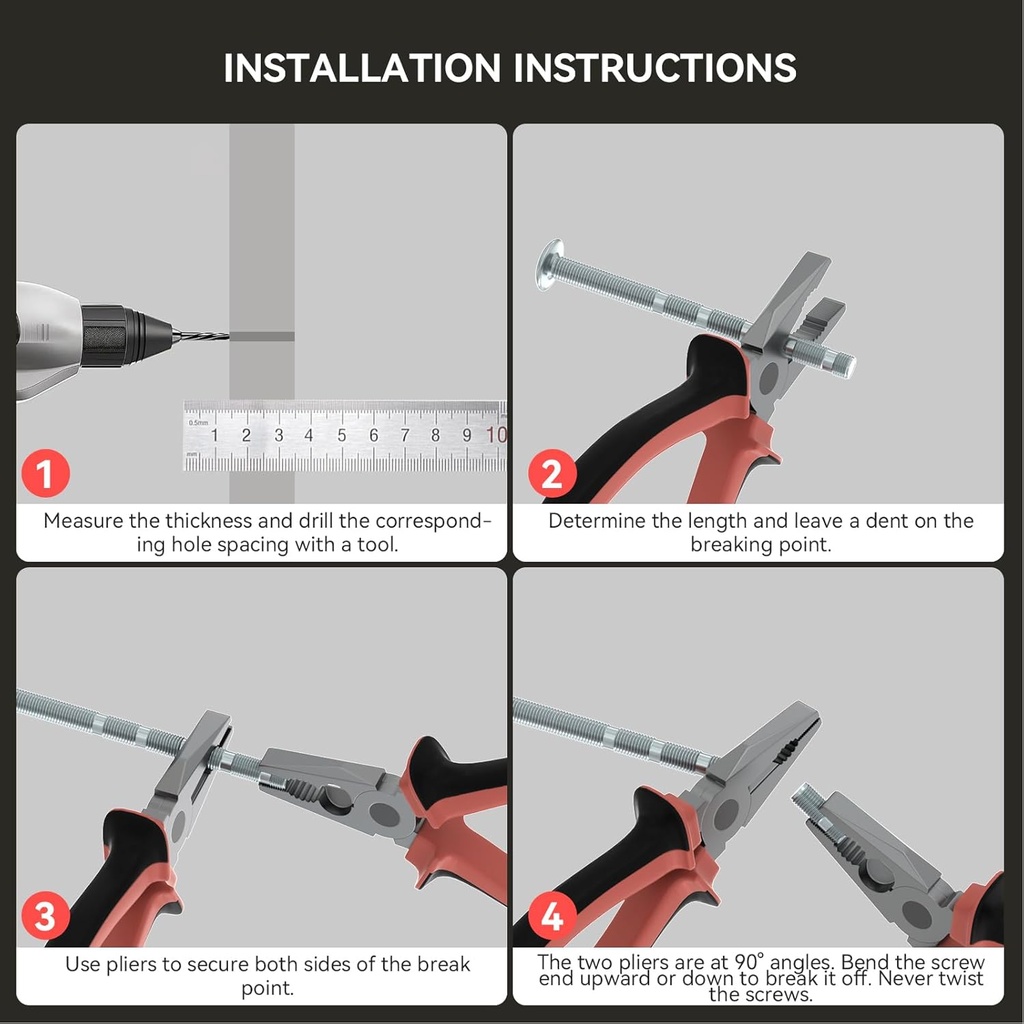 INSTALLATION INSTRUCTIONS

0.5mm 1 2 3 4 5 6 7 8 9 10

mm

1

Measure the thickness and drill the corresponding hole spacing with a tool.

2

Determine the length and leave a dent on the breaking point.

3

Use pliers to secure both sides of the break point.

4

The two pliers are at 90° angles. Bend the screw end upward or down to break it off. Never twist the screws.