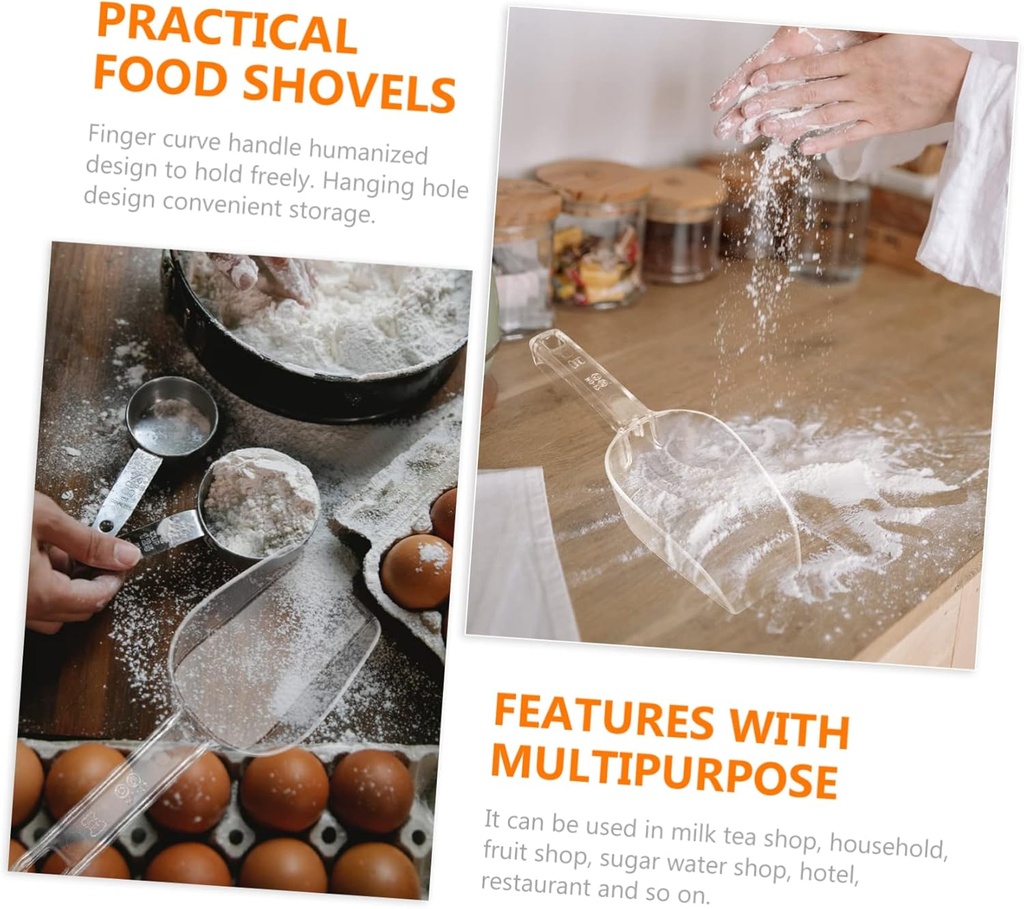 PRACTICAL FOOD SHOVELS

Finger curve handle humanized design to hold freely. Hanging hole design convenient storage.

FEATURES WITH MULTIPURPOSE

It can be used in milk tea shop, household, fruit shop, sugar water shop, hotel, restaurant and so on.