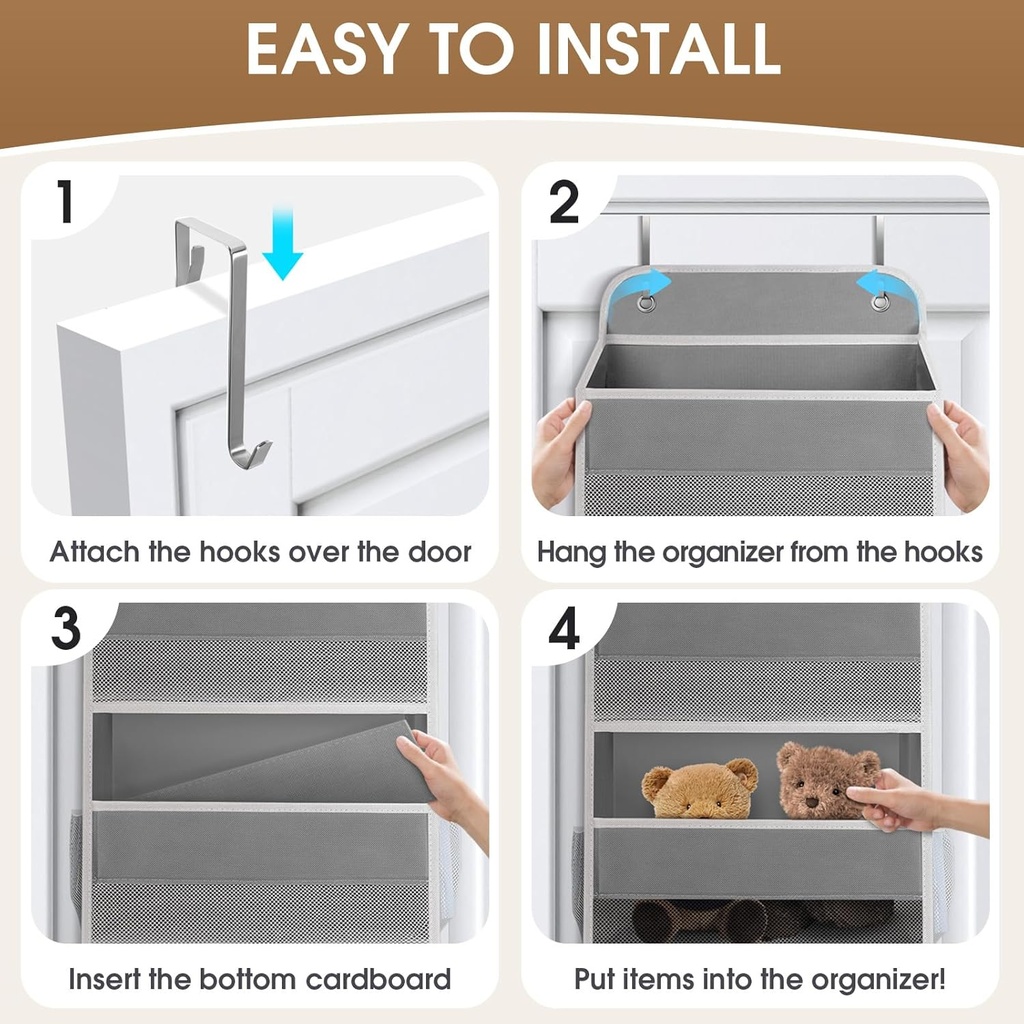 EASY TO INSTALL

1

Attach the hooks over the door

2

Hang the organizer from the hooks

3

Insert the bottom cardboard

4

Put items into the organizer!