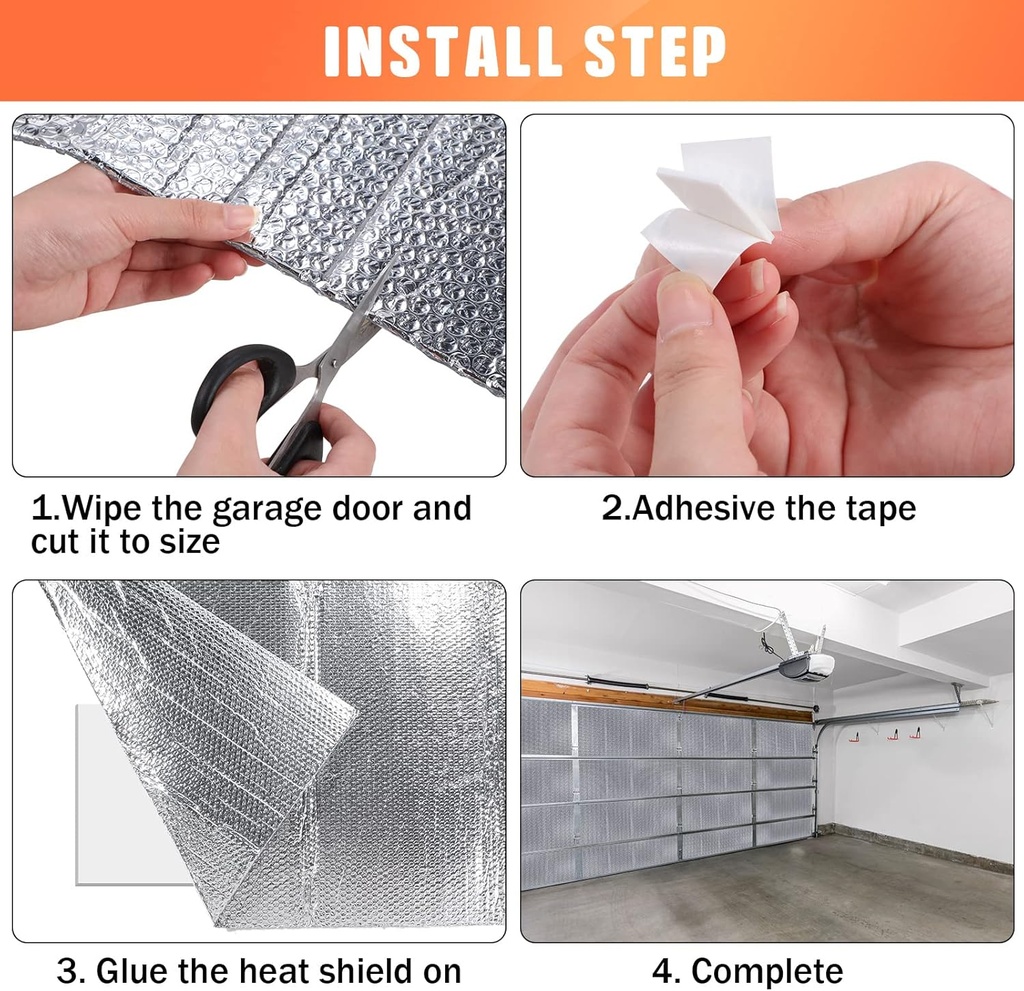 INSTALL STEP

1.Wipe the garage door and cut it to size

2.Adhesive the tape

3. Glue the heat shield on

4. Complete