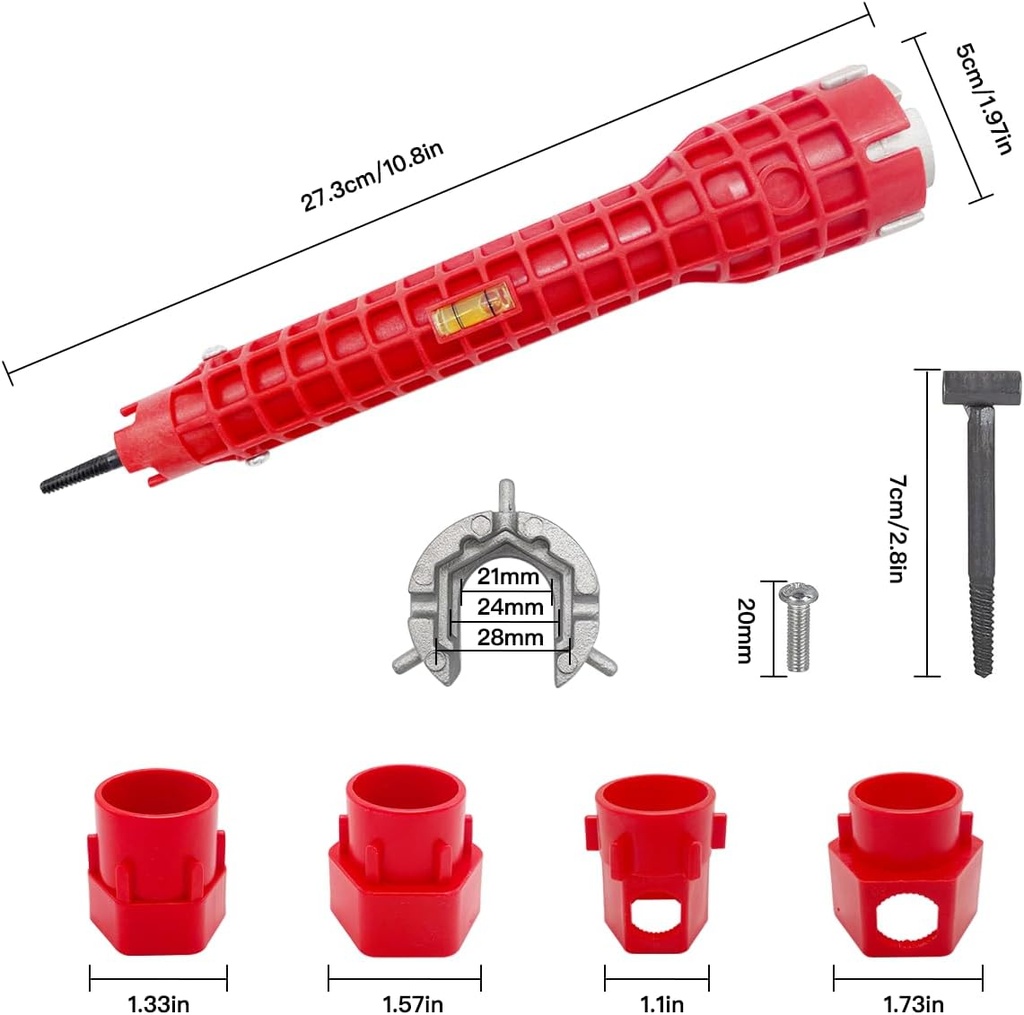 27.3cm/10.8in

5cm/1.97in

21mm
24mm
28mm

20mm

7cm/2.8in

1.33in

1.57in

1.1in

1.73in