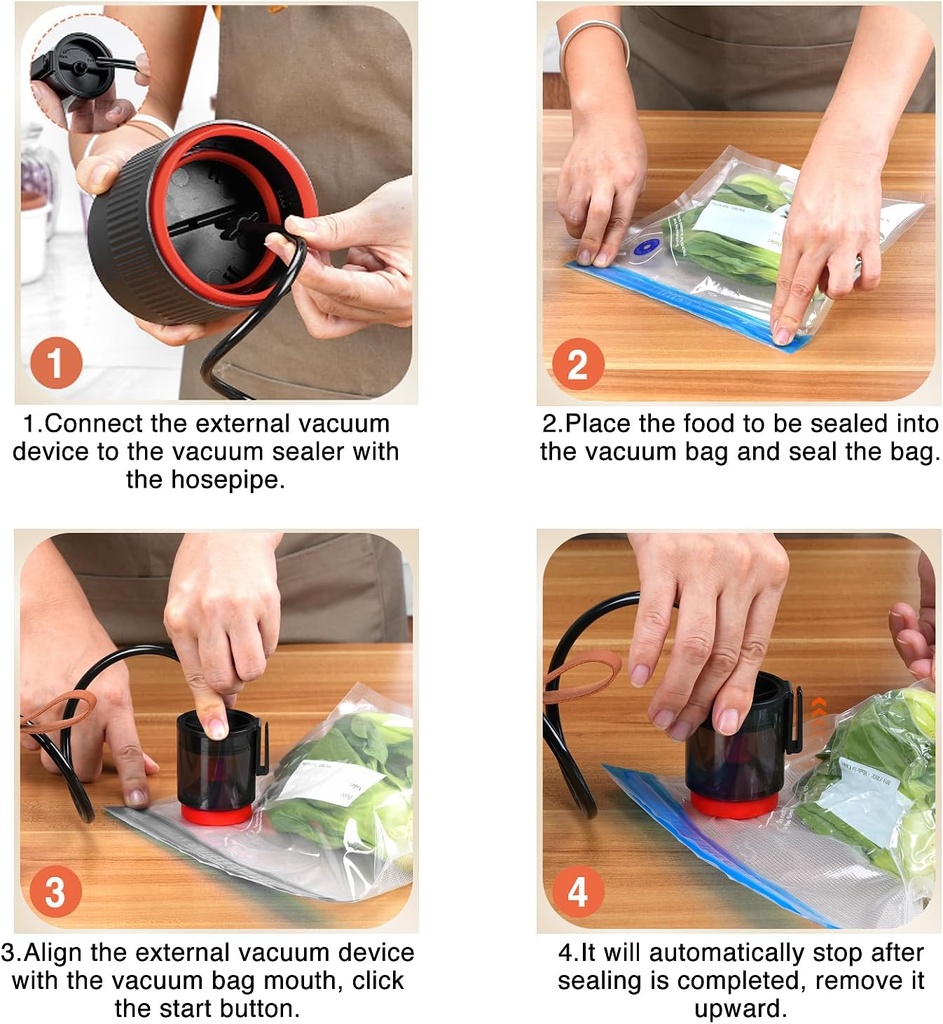 1

1.Connect the external vacuum device to the vacuum sealer with the hosepipe.

2

2.Place the food to be sealed into the vacuum bag and seal the bag.

3

3.Align the external vacuum device with the vacuum bag mouth, click the start button.

4

4.It will automatically stop after sealing is completed, remove it upward.