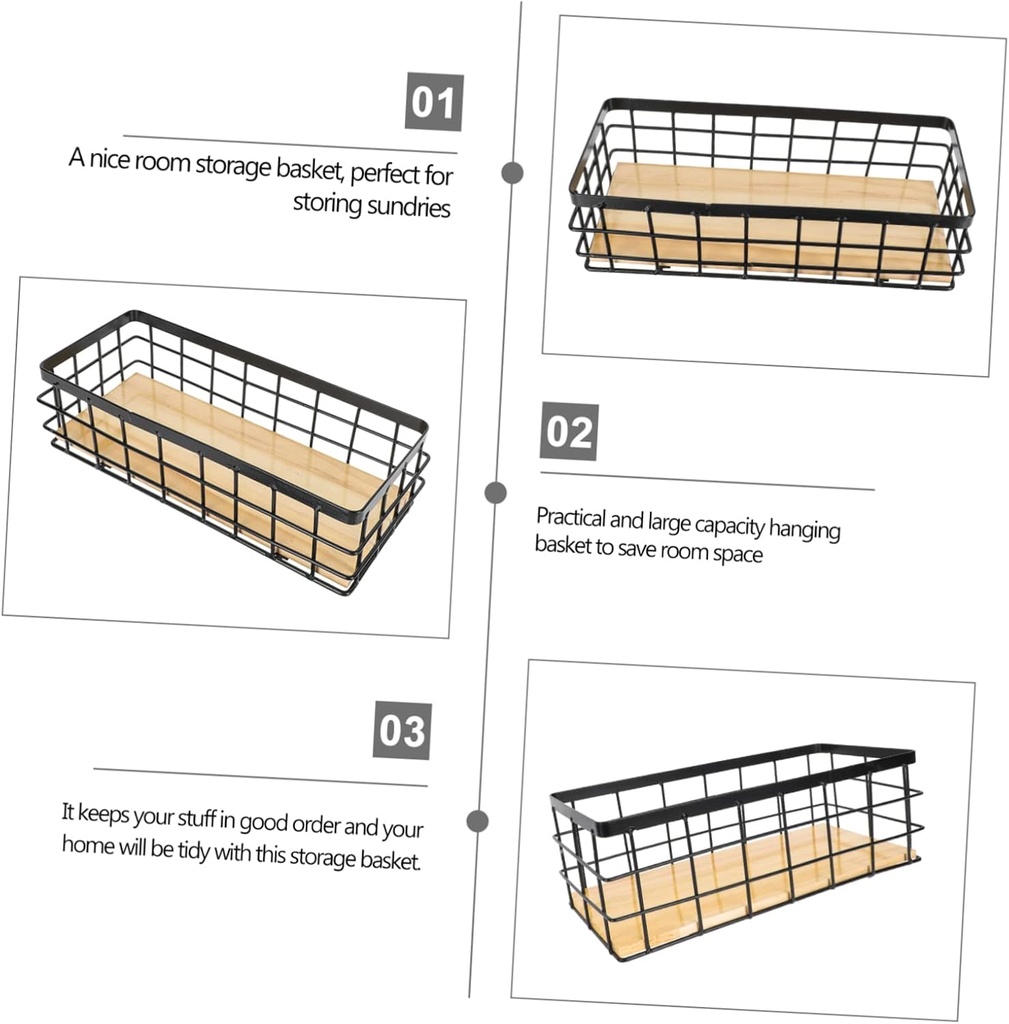 01

A nice room storage basket, perfect for storing sundries

02

Practical and large capacity hanging basket to save room space

03

It keeps your stuff in good order and your home will be tidy with this storage basket.