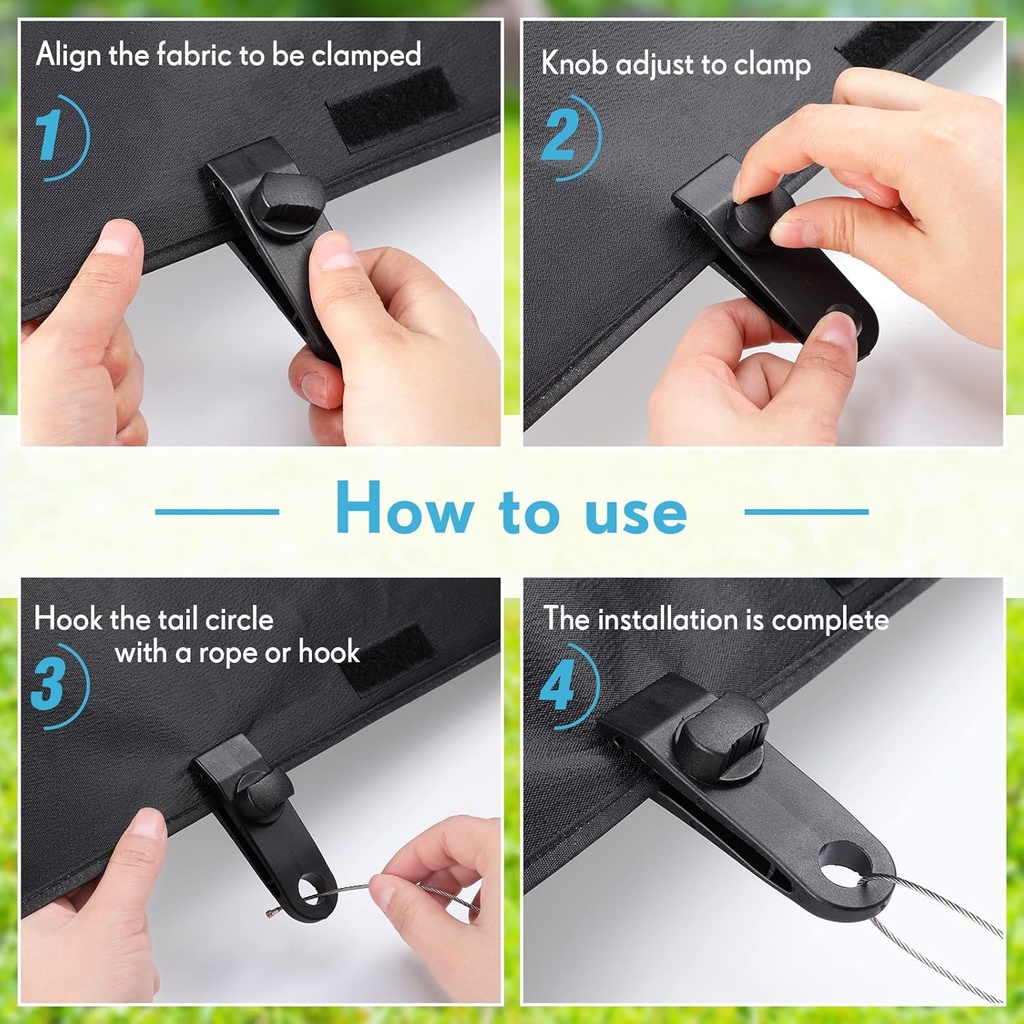 Align the fabric to be clamped

1

Knob adjust to clamp

2

How to use

Hook the tail circle with a rope or hook

3

The installation is complete

4