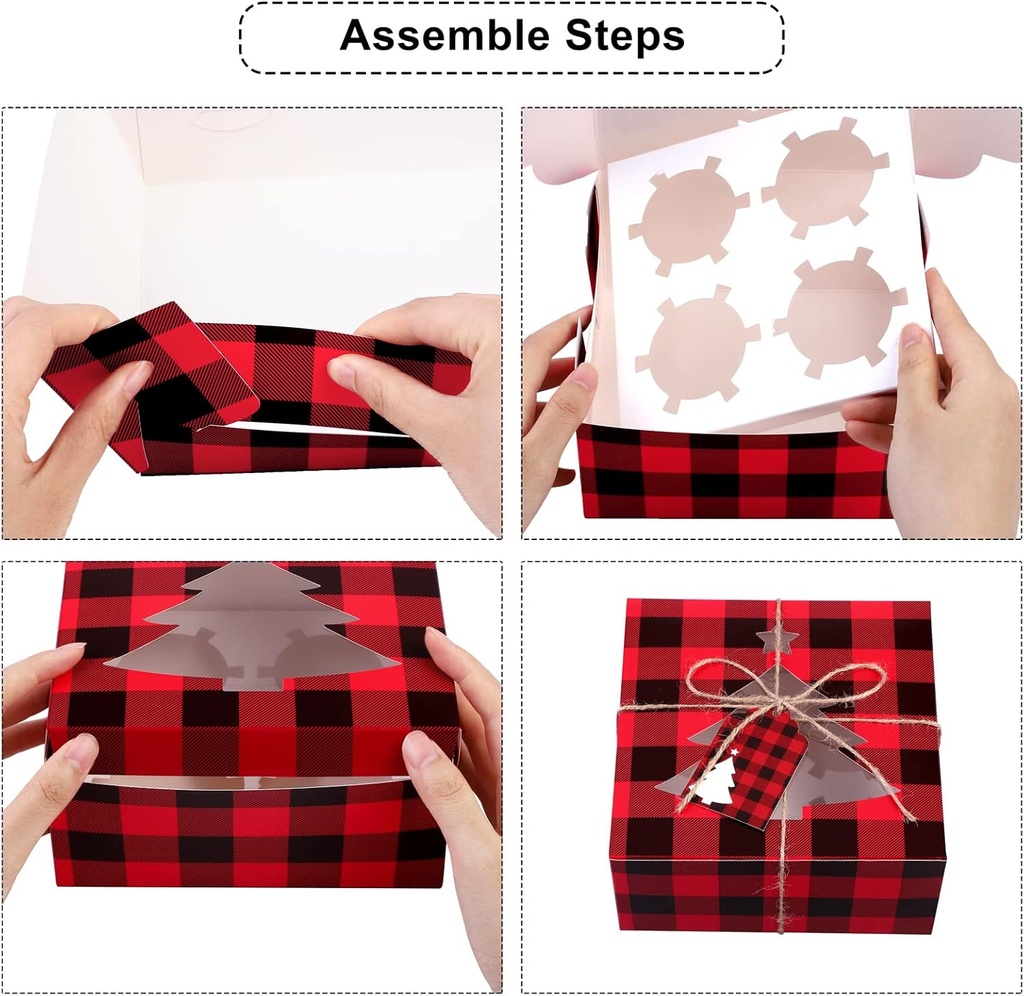 Assemble Steps