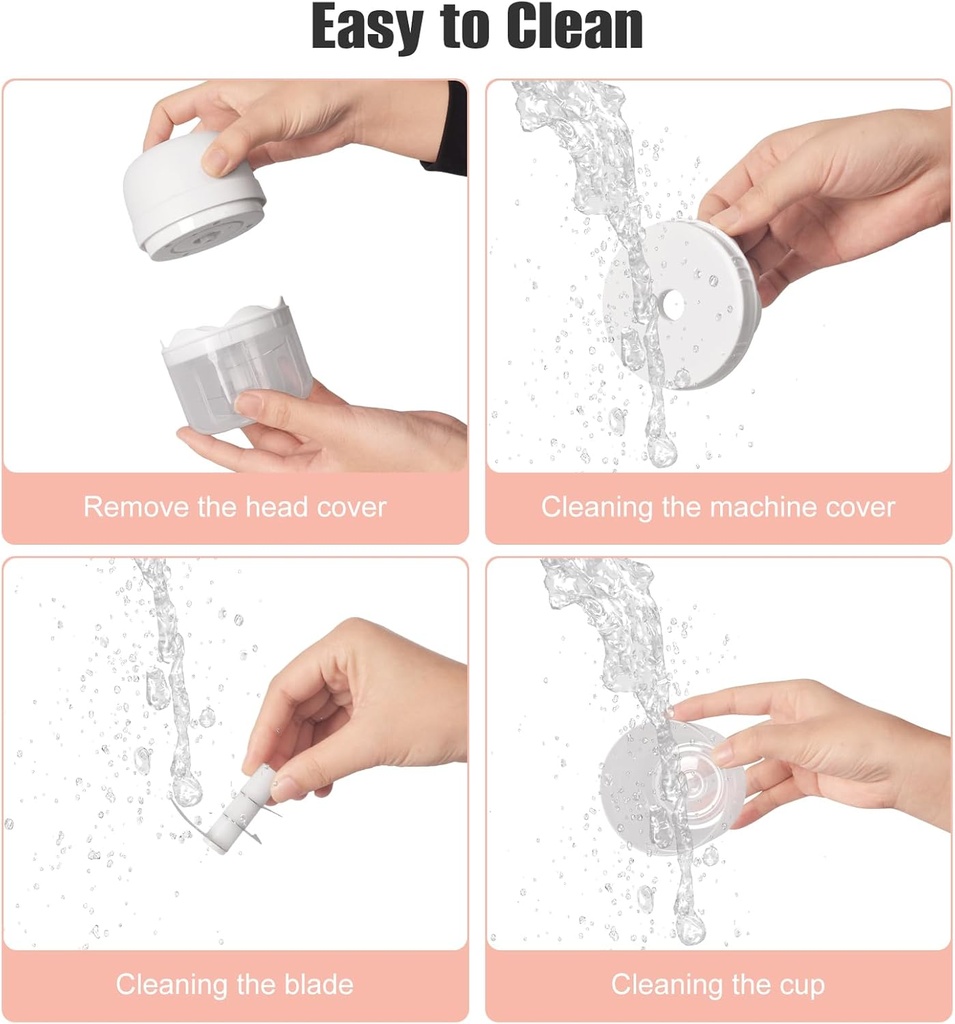 Easy to Clean

Remove the head cover

Cleaning the machine cover

Cleaning the blade

Cleaning the cup