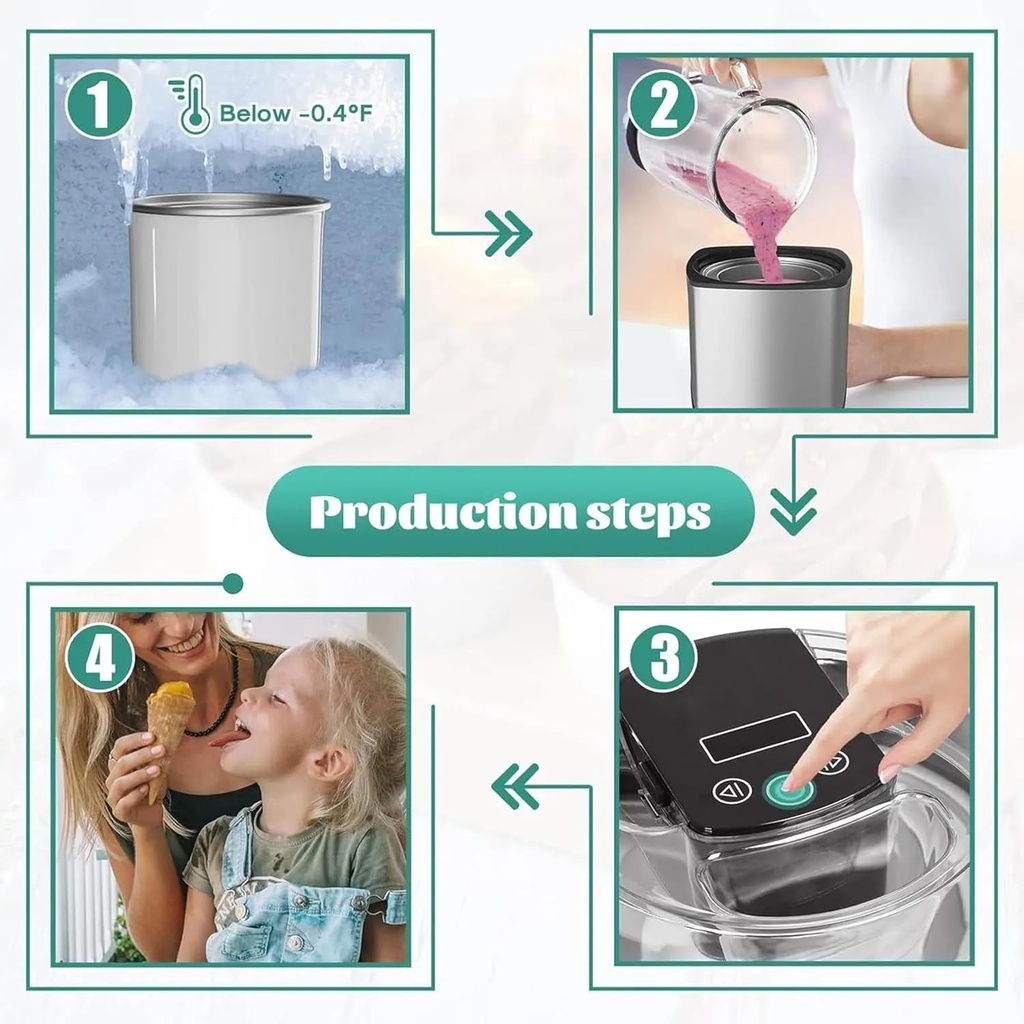 1

Below -0.4°F

2

Production steps

4

3