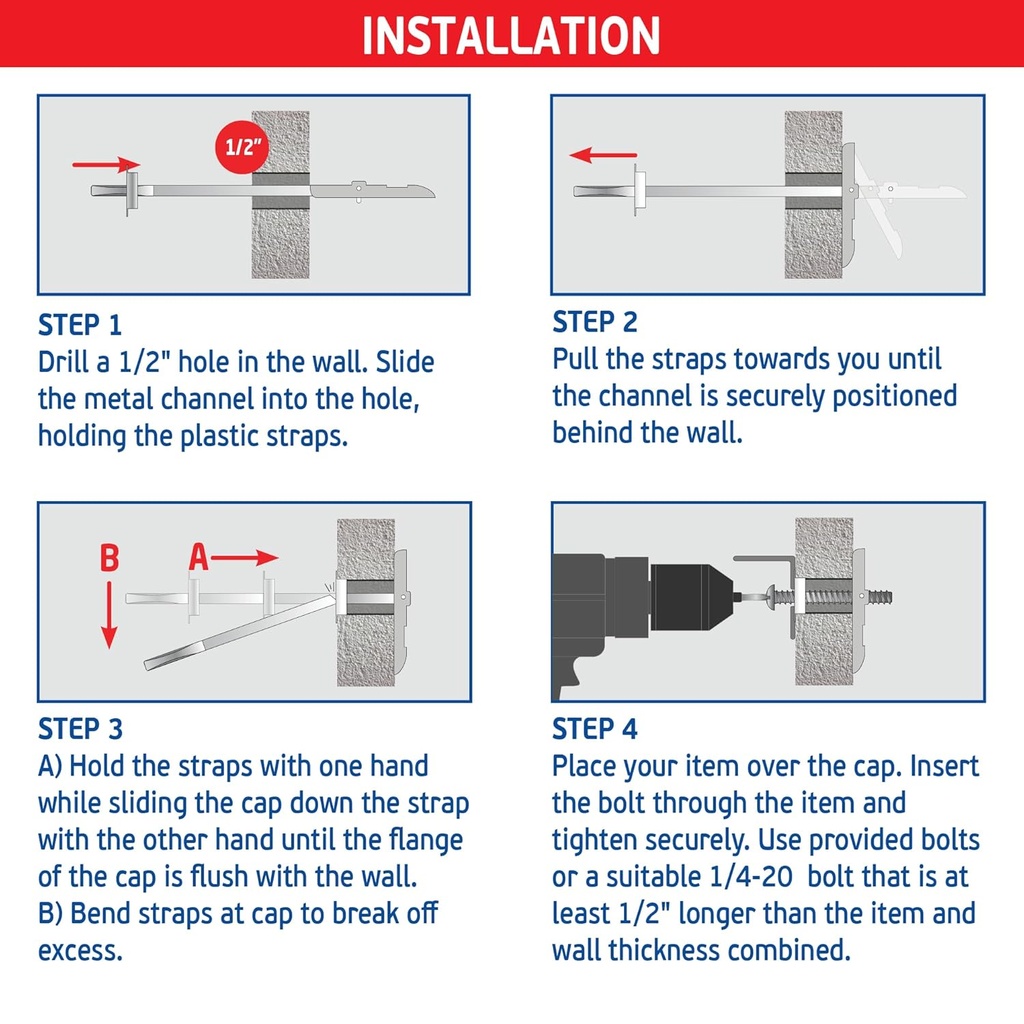 INSTALLATION

1/2"

STEP 1
Drill a 1/2" hole in the wall. Slide the metal channel into the hole, holding the plastic straps.

STEP 2
Pull the straps towards you until the channel is securely positioned behind the wall.

B A

STEP 3
A) Hold the straps with one hand while sliding the cap down the strap with the other hand until the flange of the cap is flush with the wall.
B) Bend straps at cap to break off excess.

STEP 4
Place your item over the cap. Insert the bolt through the item and tighten securely. Use provided bolts or a suitable 1/4-20 bolt that is at least 1/2" longer than the item and wall thickness combined.