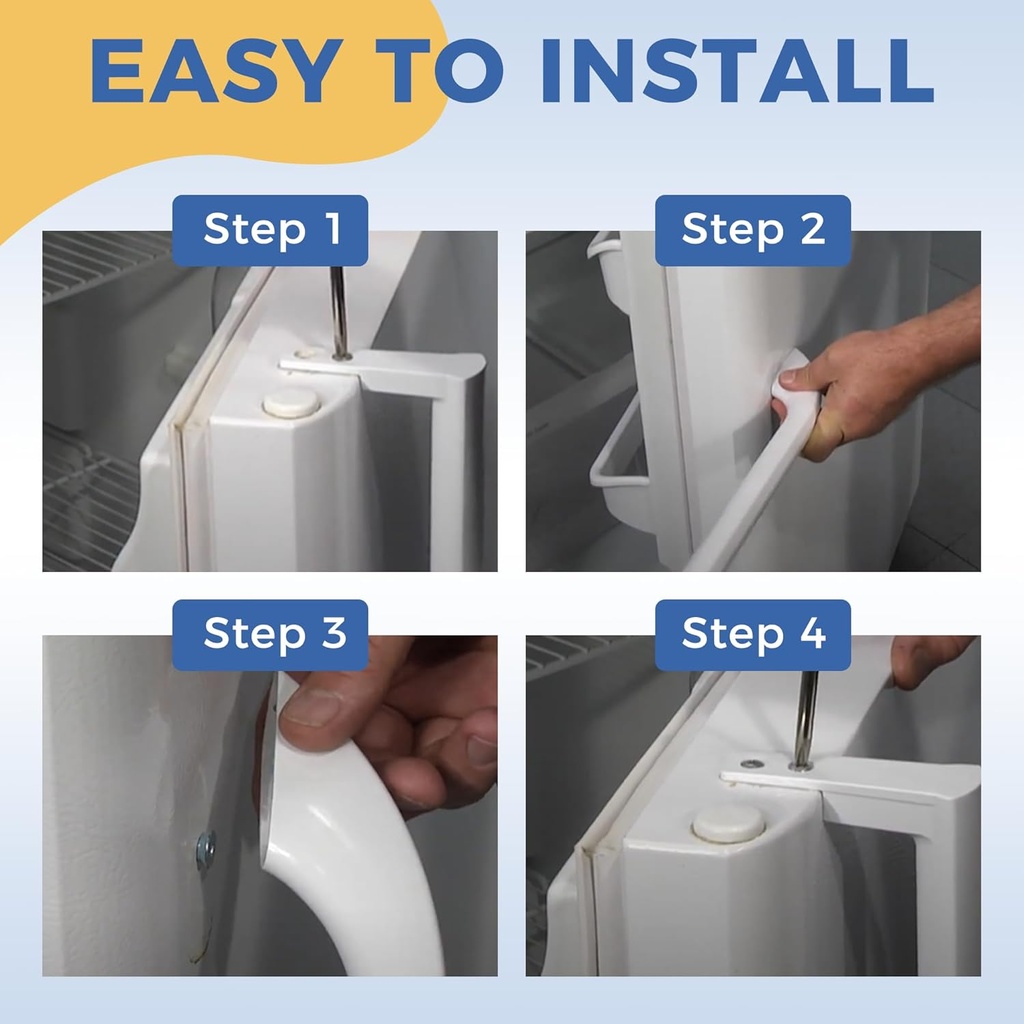 EASY TO INSTALL

Step 1

Step 2

Step 3

Step 4