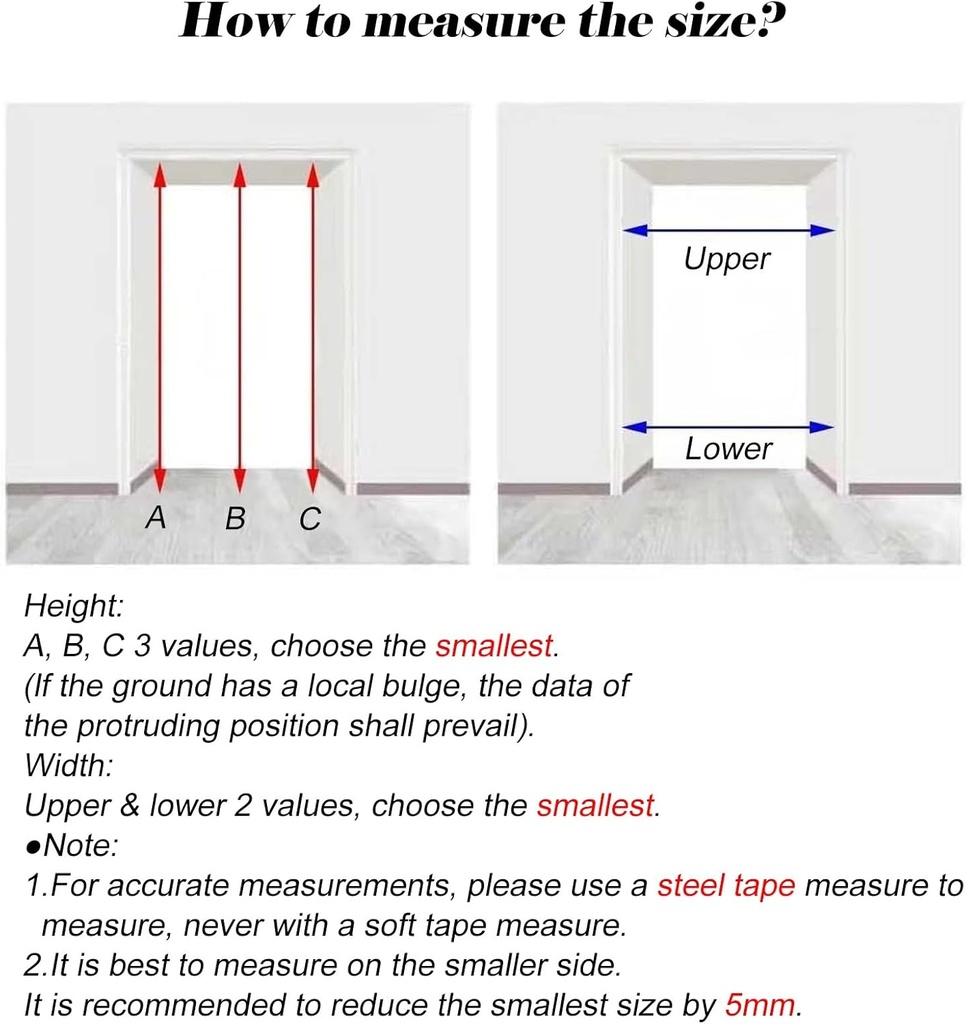 How to measure the size?

A B C

Upper

Lower

Height:
A, B, C 3 values, choose the smallest.
(If the ground has a local bulge, the data of the protruding position shall prevail).
Width:
Upper & lower 2 values, choose the smallest.
●Note:
1.For accurate measurements, please use a steel tape measure to measure, never with a soft tape measure.
2.It is best to measure on the smaller side.
It is recommended to reduce the smallest size by 5mm.