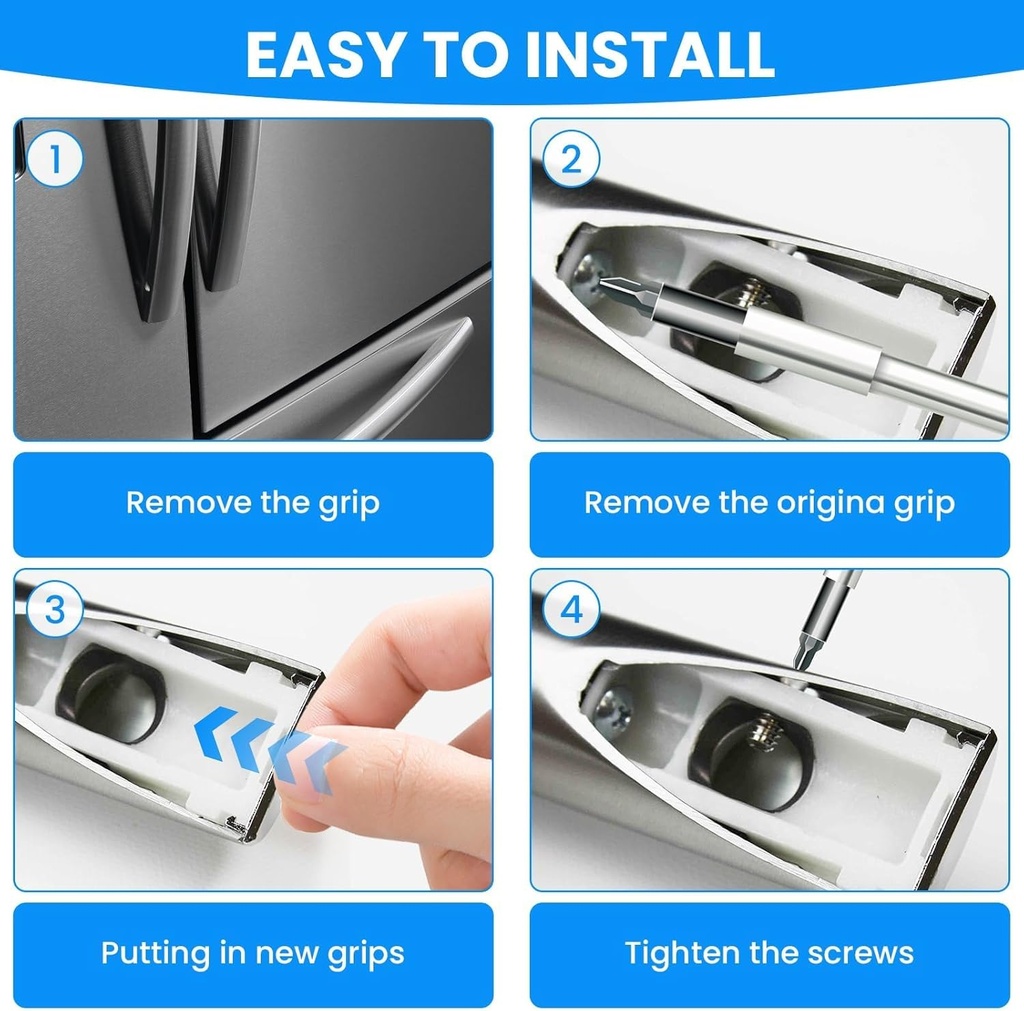 EASY TO INSTALL

1

Remove the grip

2

Remove the origina grip

3

Putting in new grips

4

Tighten the screws