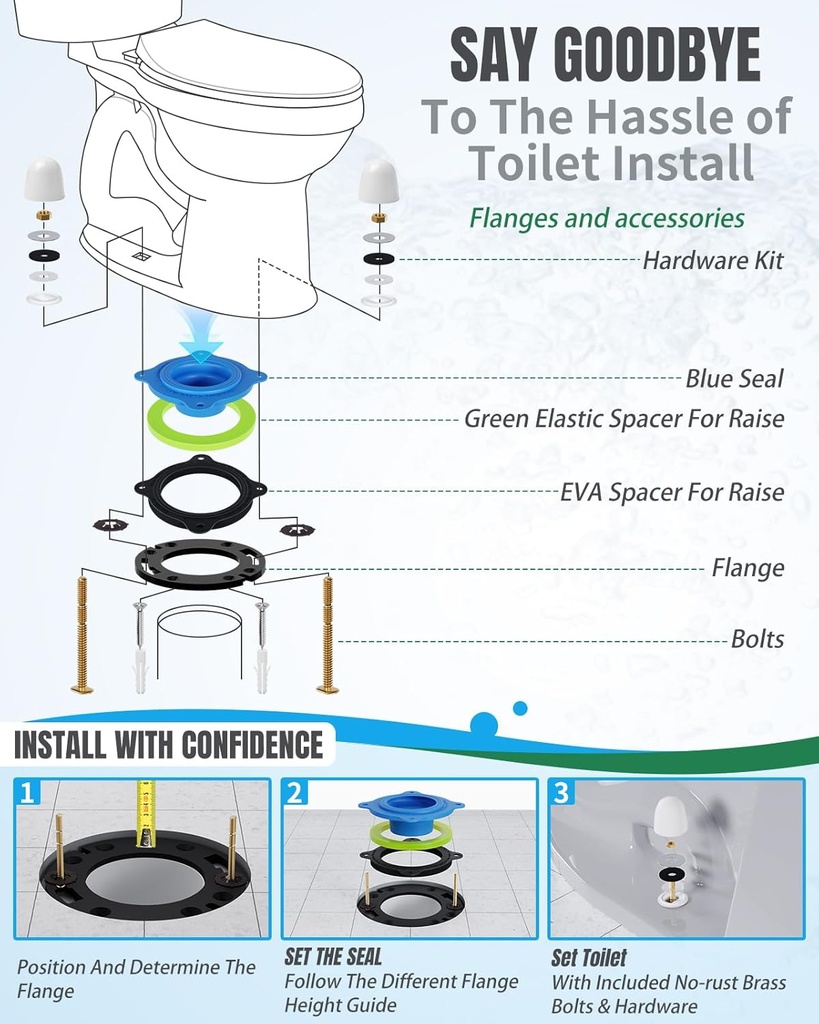 SAY GOODBYE
To The Hassle of Toilet Install

Flanges and accessories

Hardware Kit

Blue Seal

Green Elastic Spacer For Raise

EVA Spacer For Raise

Flange

Bolts

INSTALL WITH CONFIDENCE

1

Position And Determine The Flange

2

SET THE SEAL
Follow The Different Flange Height Guide

3

Set Toilet
With Included No-rust Brass Bolts & Hardware