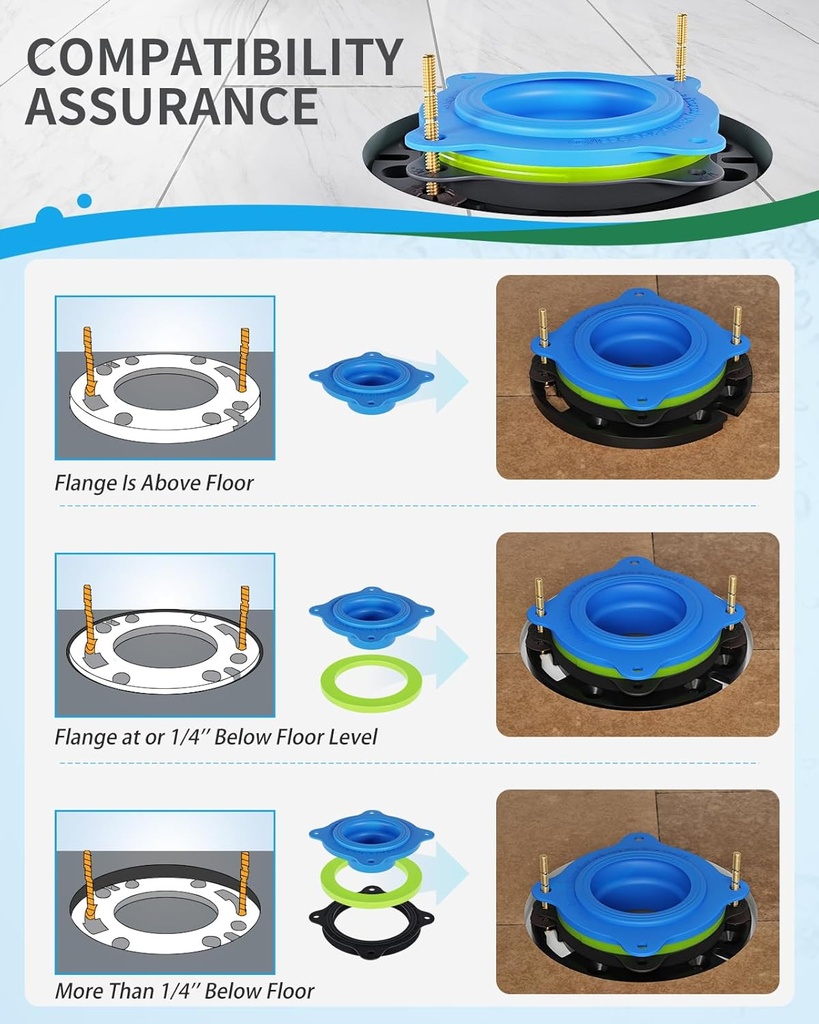 COMPATIBILITY ASSURANCE

Flange Is Above Floor

Flange at or 1/4'' Below Floor Level

More Than 1/4'' Below Floor