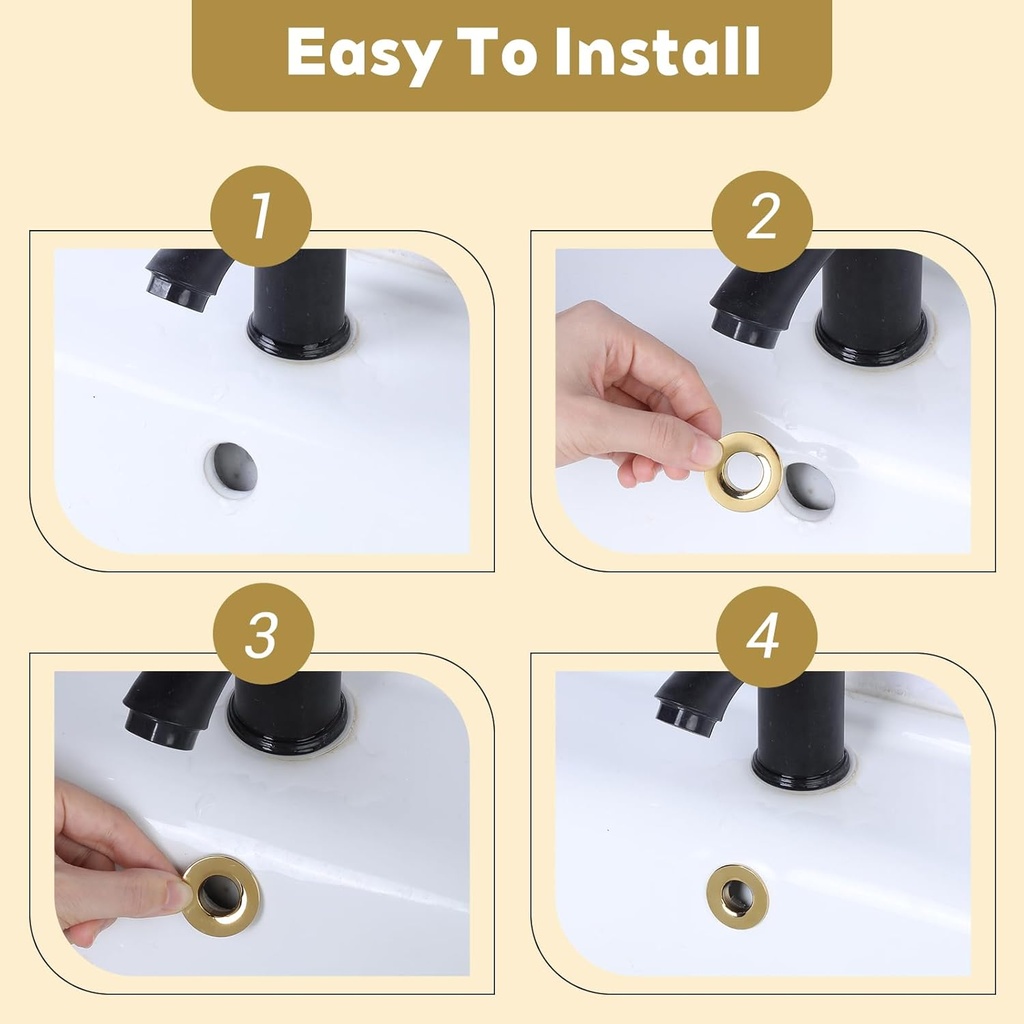 Easy To Install

1

2

3

4