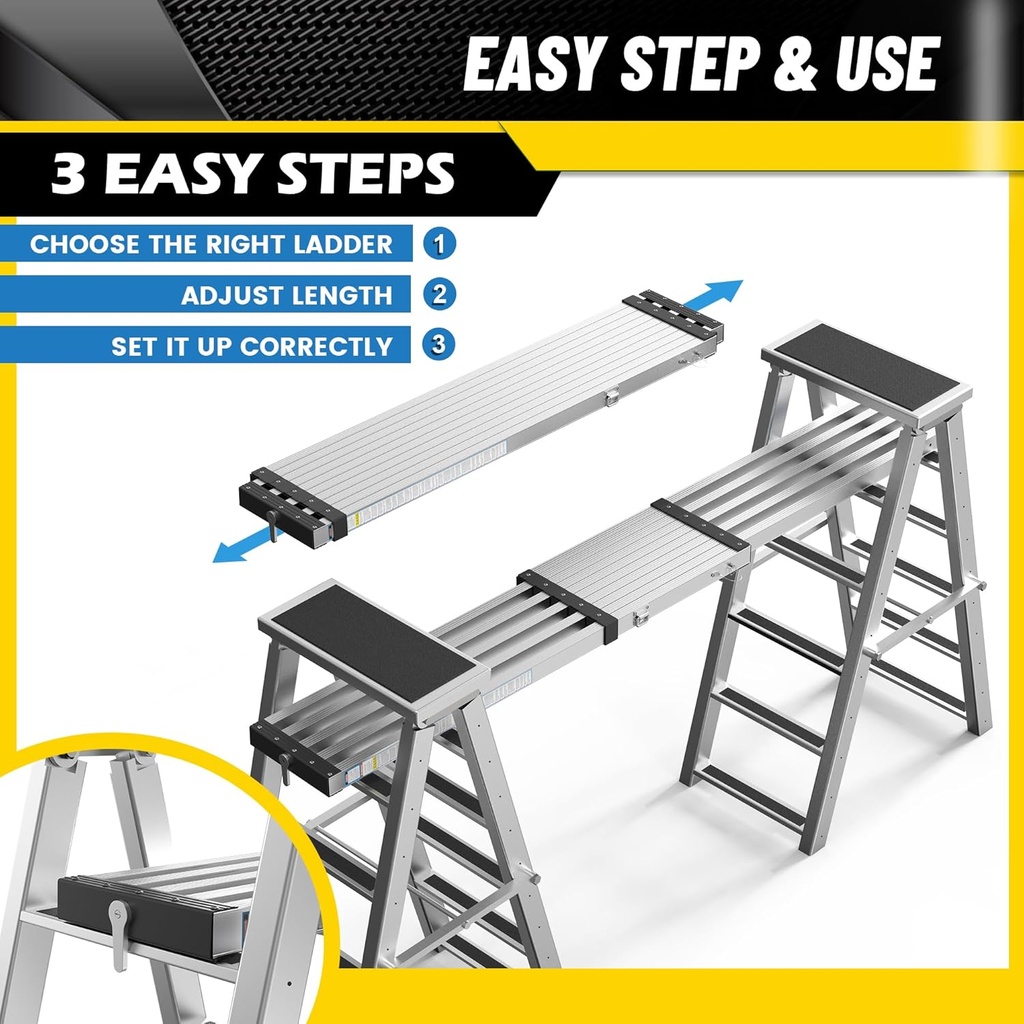 EASY STEP & USE

3 EASY STEPS

CHOOSE THE RIGHT LADDER 1

ADJUST LENGTH 2

SET IT UP CORRECTLY 3