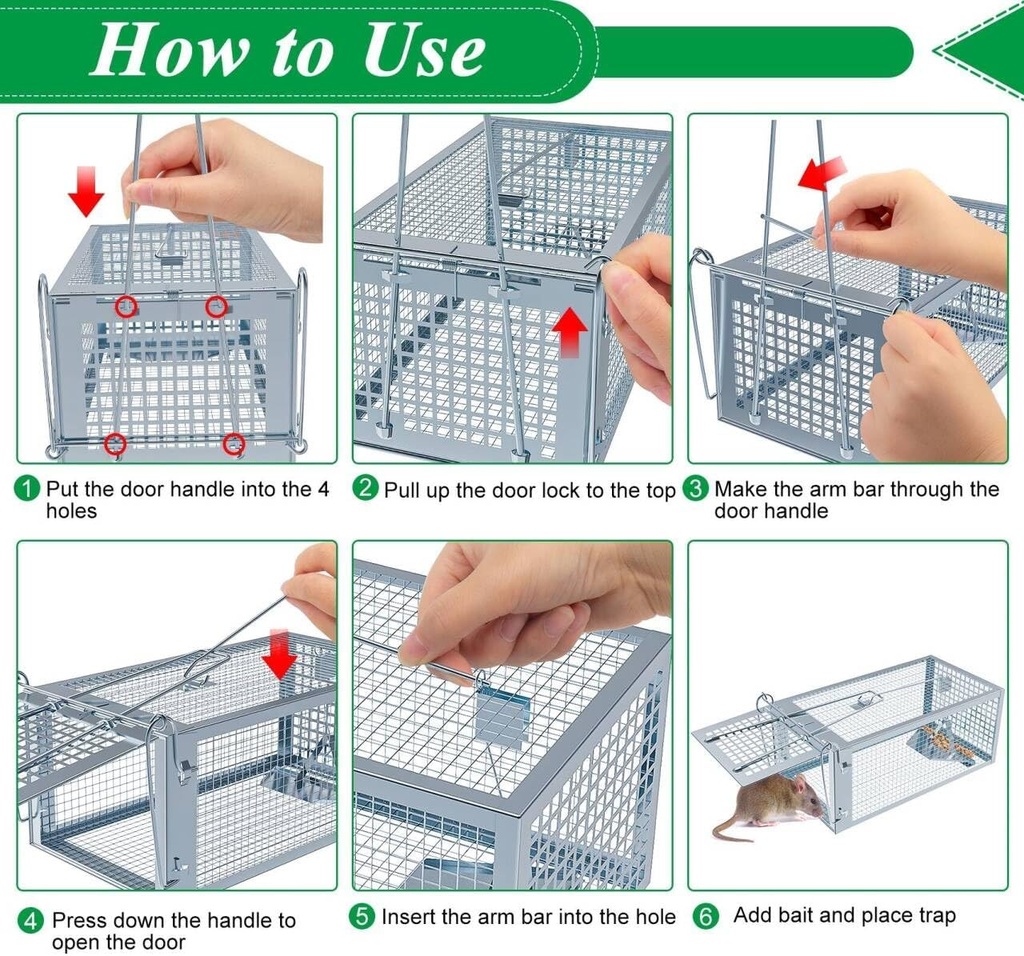 How to Use

1 Put the door handle into the 4 holes

2 Pull up the door lock to the top

3 Make the arm bar through the door handle

4 Press down the handle to open the door

5 Insert the arm bar into the hole

6 Add bait and place trap