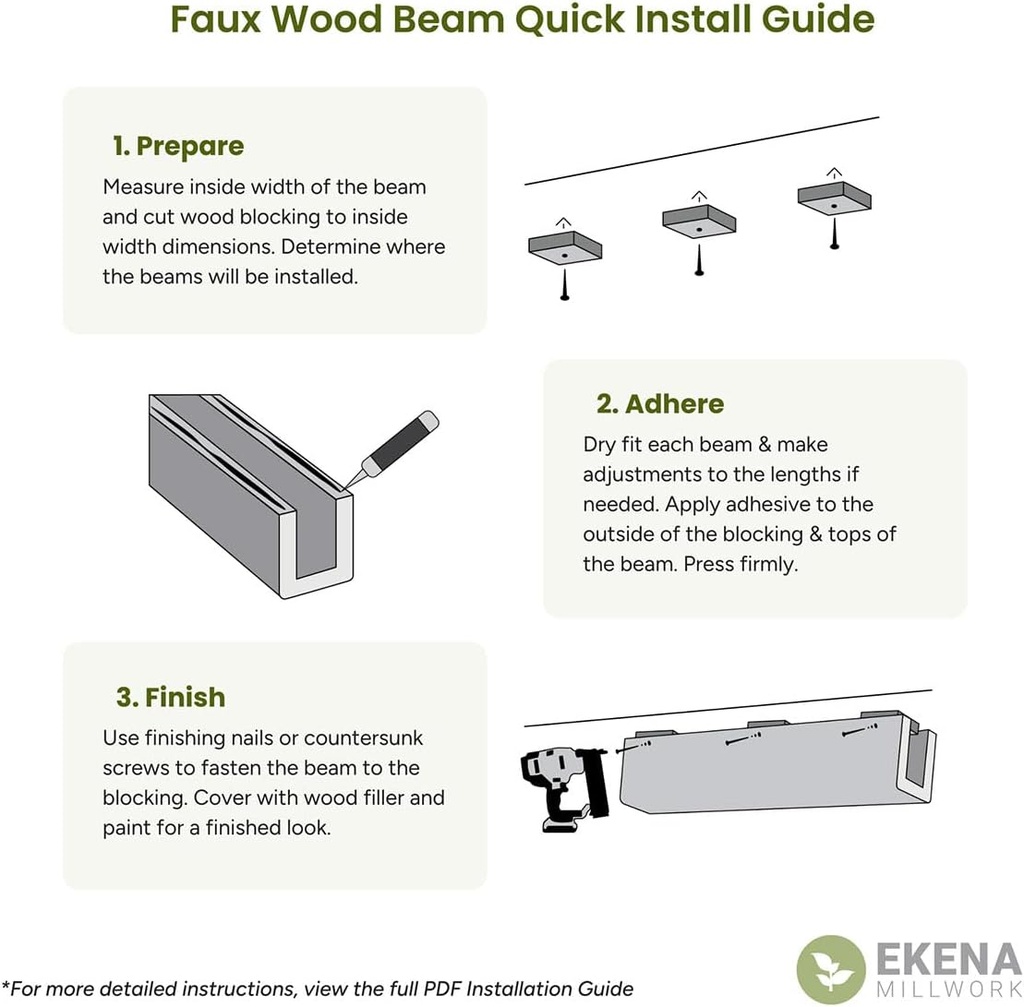 Faux Wood Beam Quick Install Guide

1. Prepare

Measure inside width of the beam and cut wood blocking to inside width dimensions. Determine where the beams will be installed.

2. Adhere

Dry fit each beam & make adjustments to the lengths if needed. Apply adhesive to the outside of the blocking & tops of the beam. Press firmly.

3. Finish

Use finishing nails or countersunk screws to fasten the beam to the blocking. Cover with wood filler and paint for a finished look.

*For more detailed instructions, view the full PDF Installation Guide

EKENA
MILLWORK