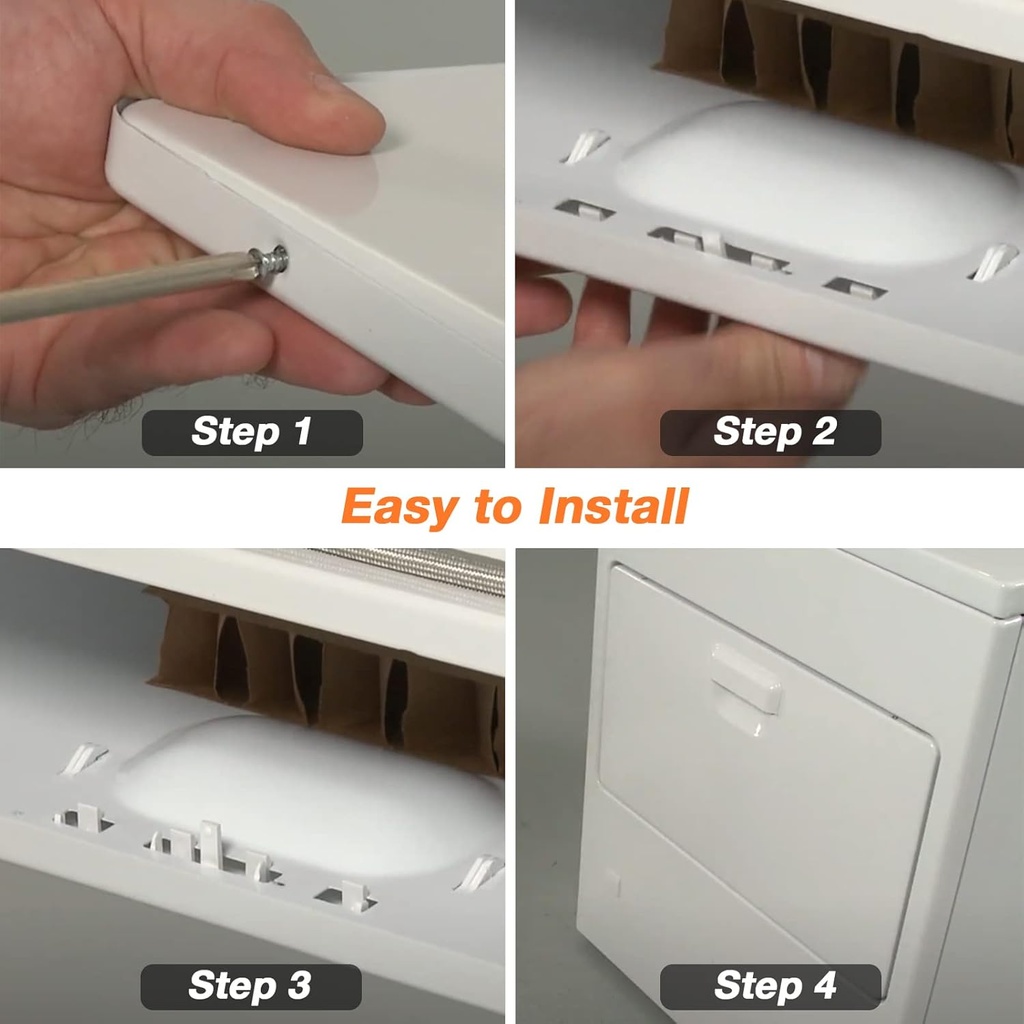 Step 1

Step 2

Easy to Install

Step 3

Step 4