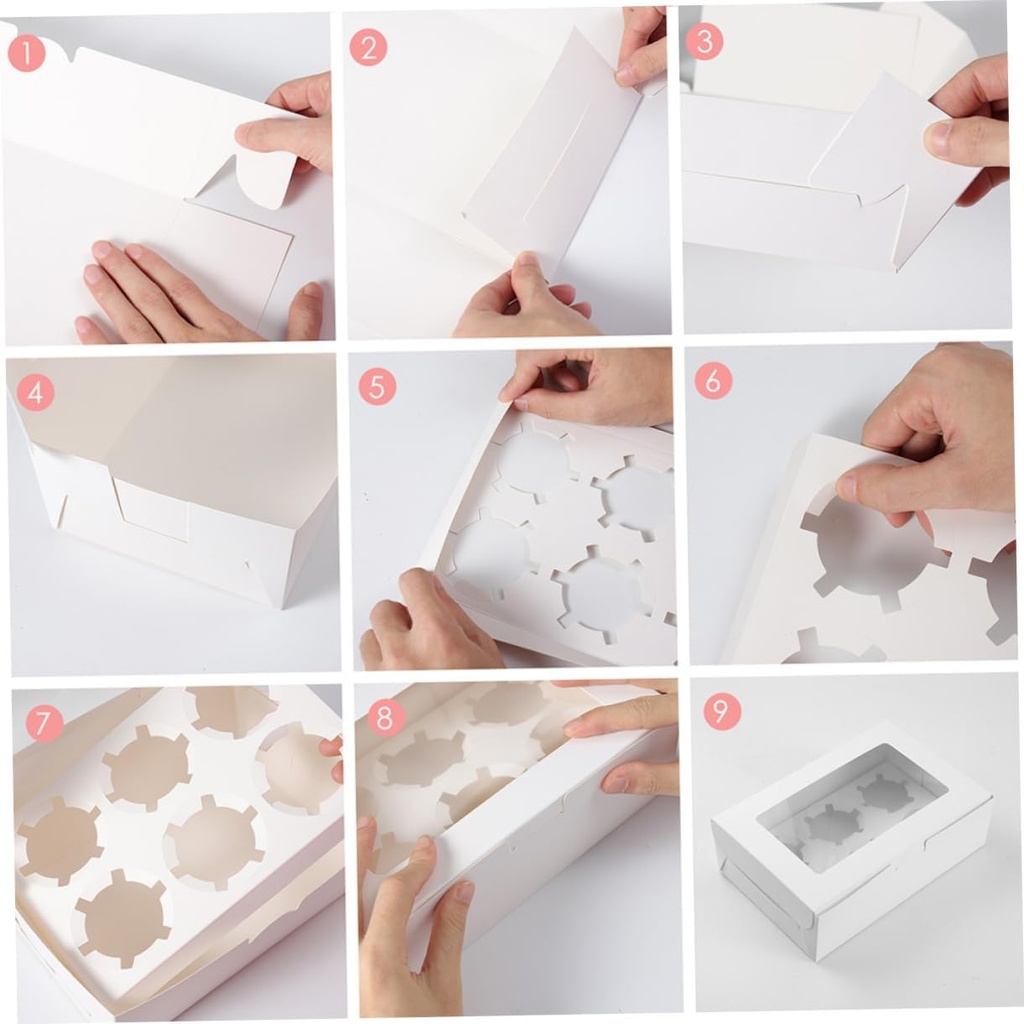 1
2
3
4
5
6
7
8
9