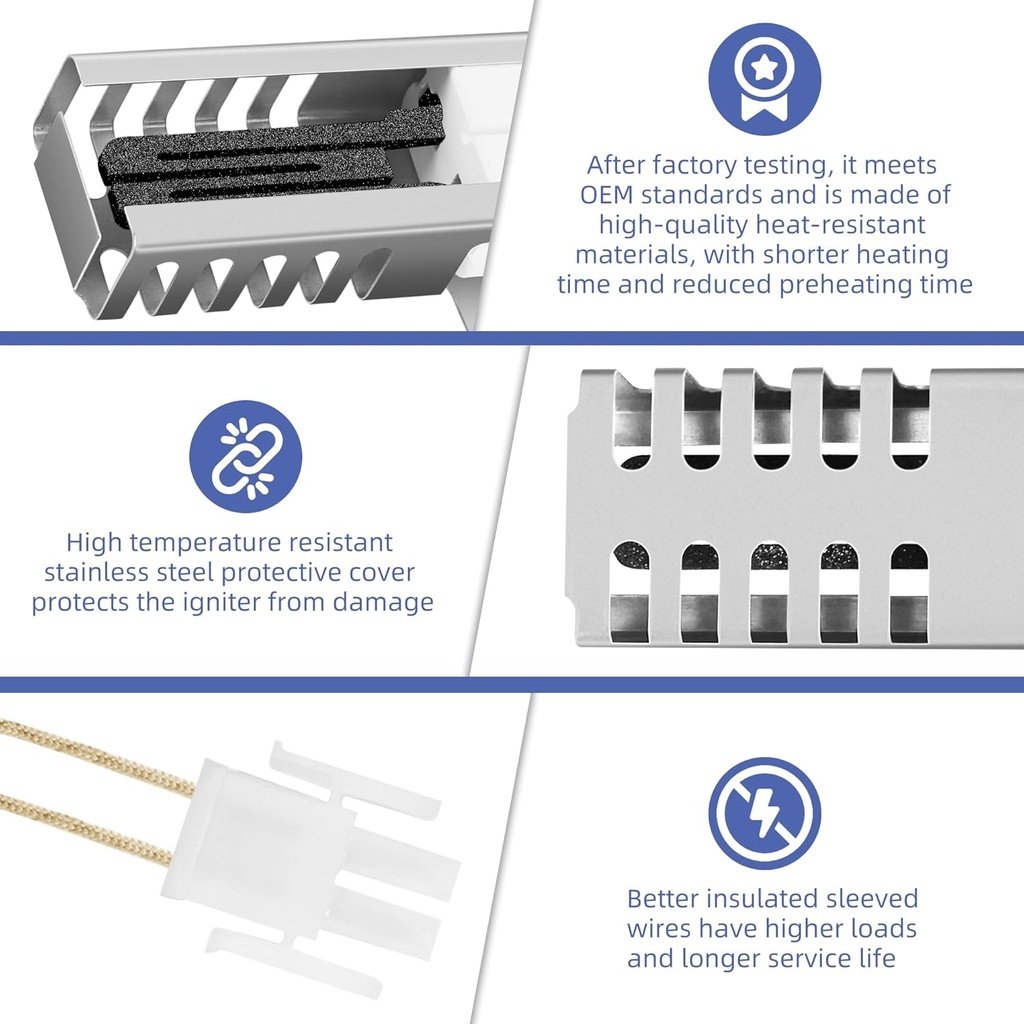 After factory testing, it meets OEM standards and is made of high-quality heat-resistant materials, with shorter heating time and reduced preheating time

High temperature resistant stainless steel protective cover protects the igniter from damage

Better insulated sleeved wires have higher loads and longer service life