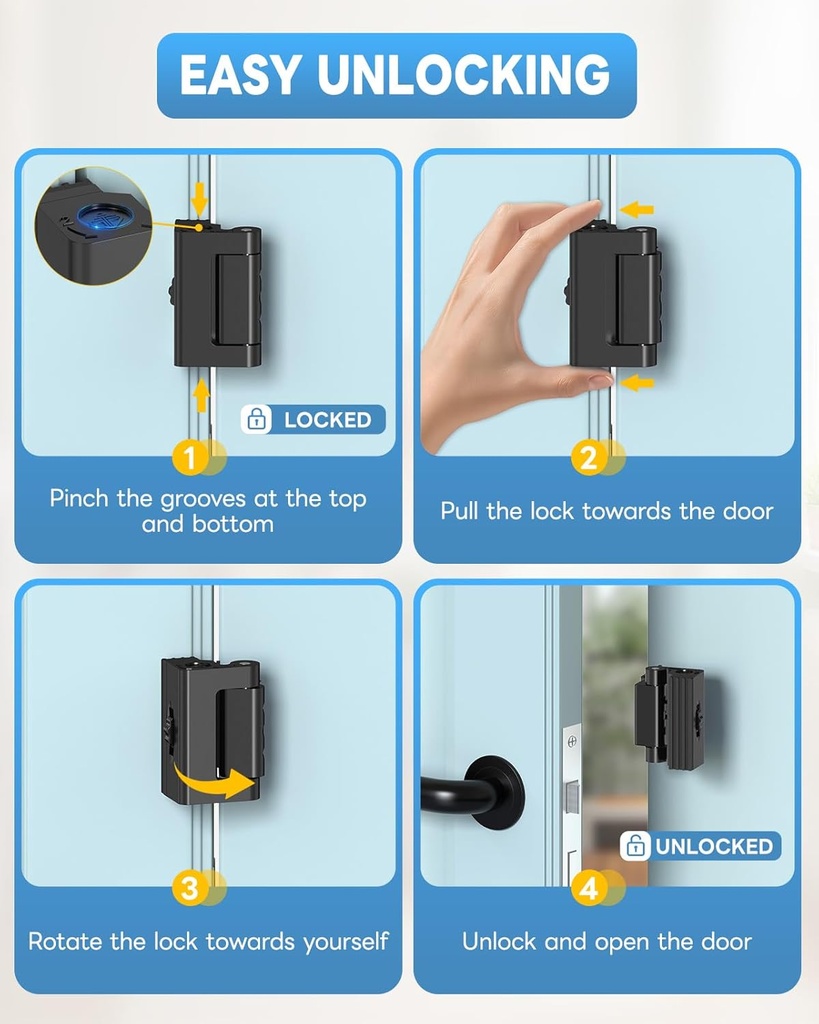 EASY UNLOCKING

LOCKED

1

Pinch the grooves at the top and bottom

2

Pull the lock towards the door

3

Rotate the lock towards yourself

UNLOCKED

4

Unlock and open the door