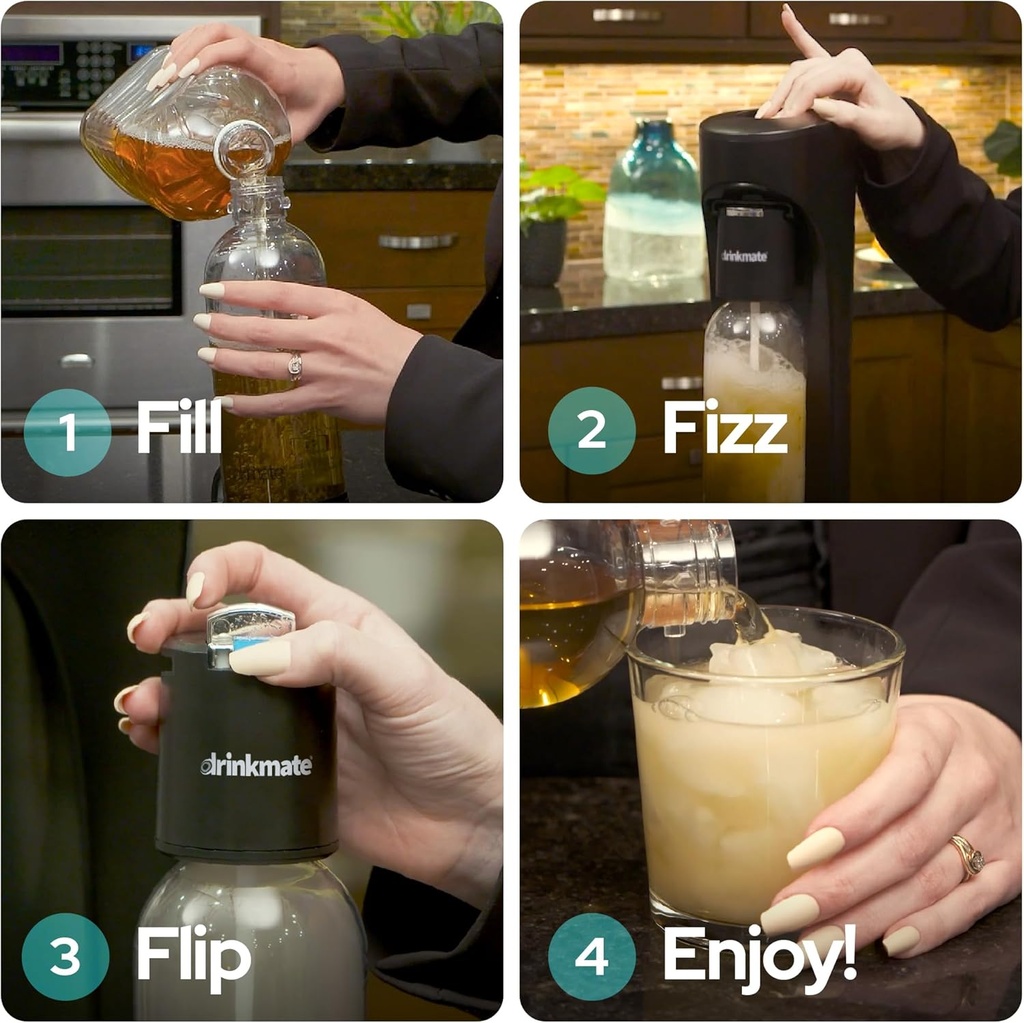 1 Fill

drinkmate

2 Fizz

drinkmate

3 Flip

4 Enjoy!