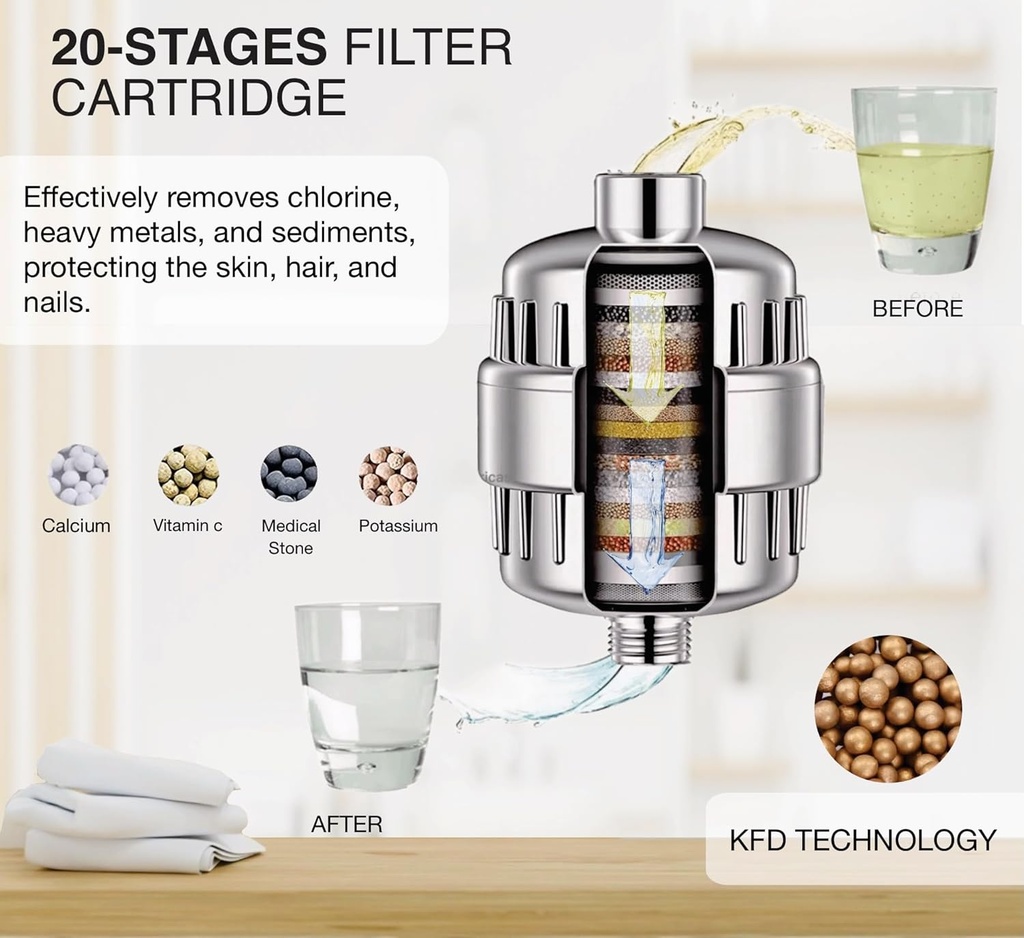 20-STAGES FILTER CARTRIDGE

Effectively removes chlorine, heavy metals, and sediments, protecting the skin, hair, and nails.

BEFORE

Calcium

Vitamin c

Medical Stone

Potassium

AFTER

KFD TECHNOLOGY