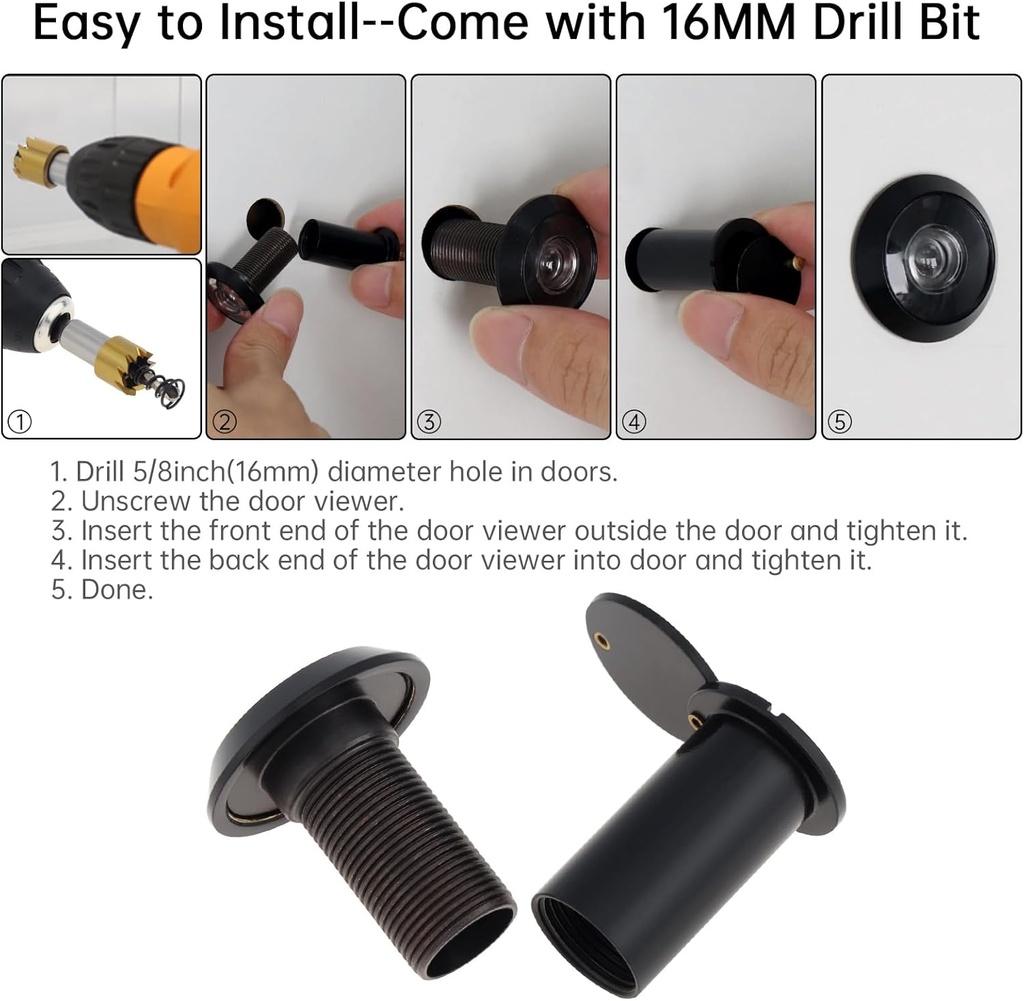 Easy to Install--Come with 16MM Drill Bit

①

②

③

④

⑤

1. Drill 5/8inch(16mm) diameter hole in doors.
2. Unscrew the door viewer.
3. Insert the front end of the door viewer outside the door and tighten it.
4. Insert the back end of the door viewer into door and tighten it.
5. Done.