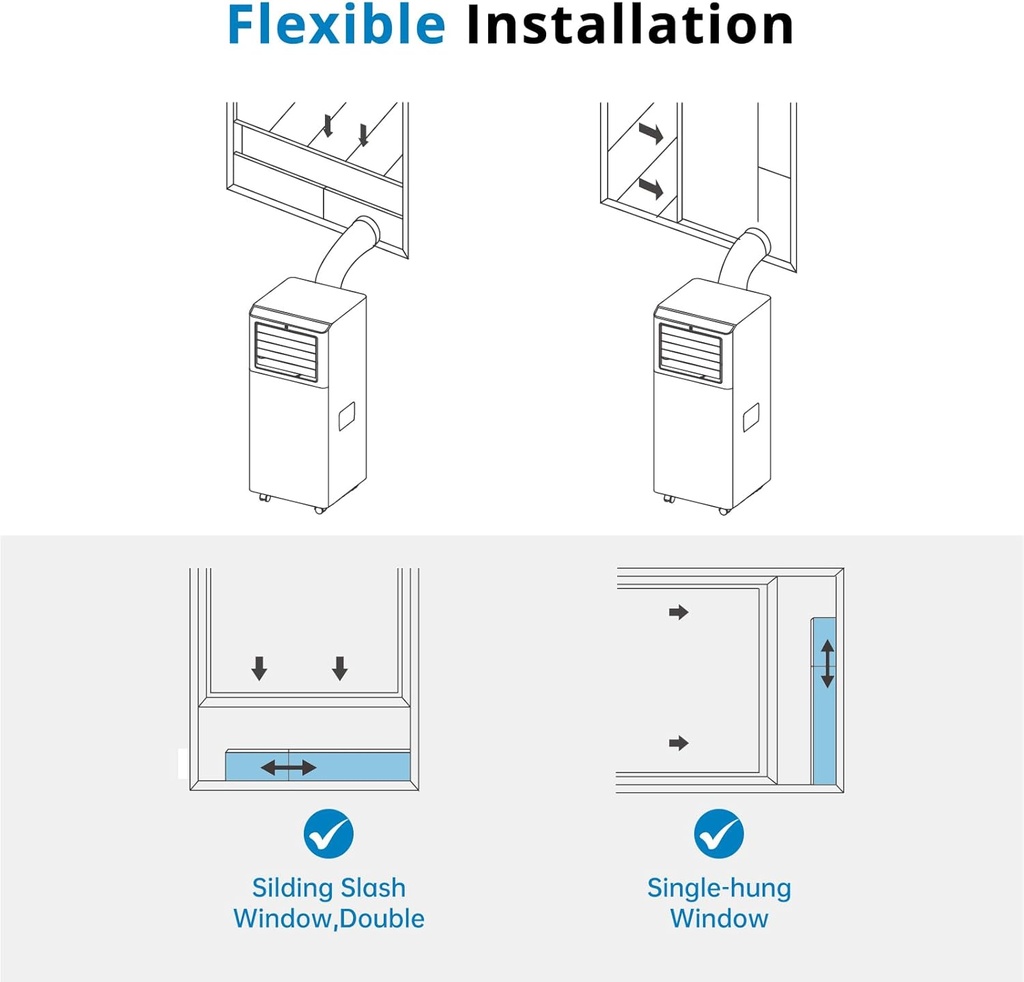 Flexible Installation

Silding Slash Window,Double

Single-hung Window