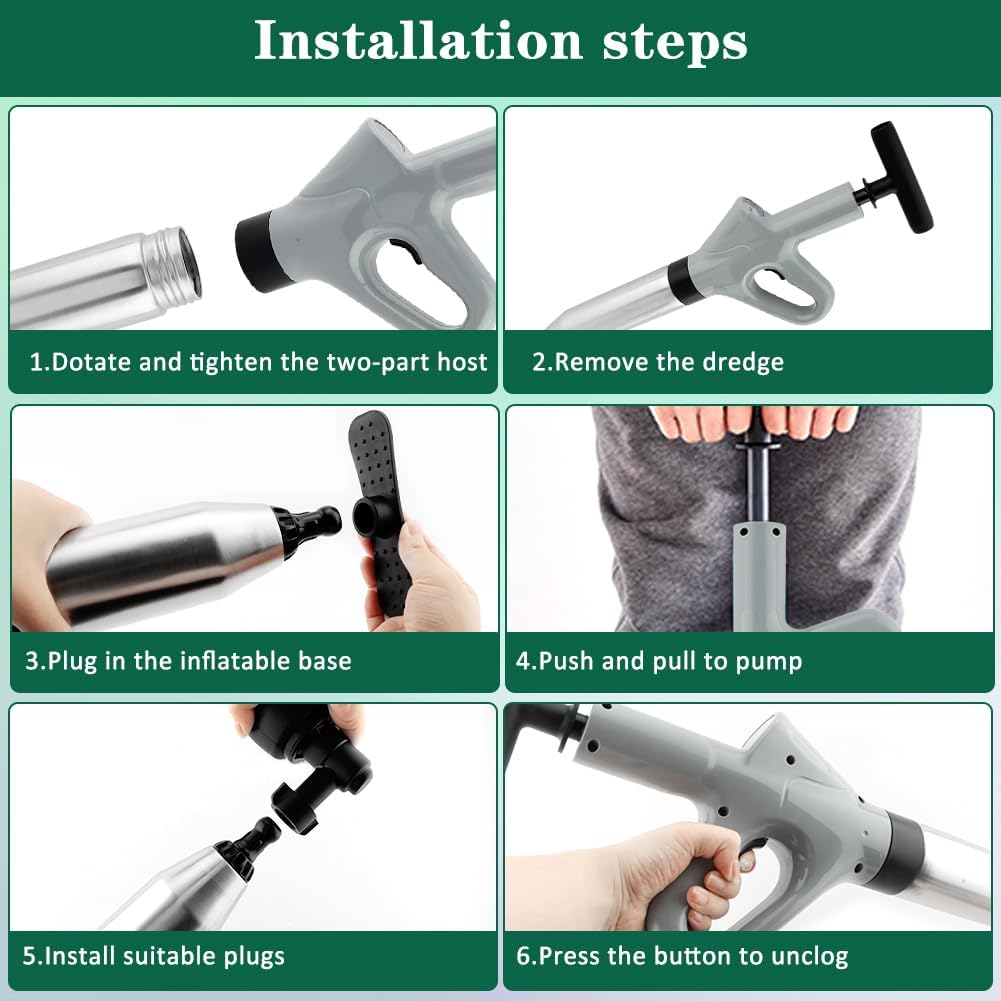 Installation steps

1.Dotate and tighten the two-part host

2.Remove the dredge

3.Plug in the inflatable base

4.Push and pull to pump

5.Install suitable plugs

6.Press the button to unclog