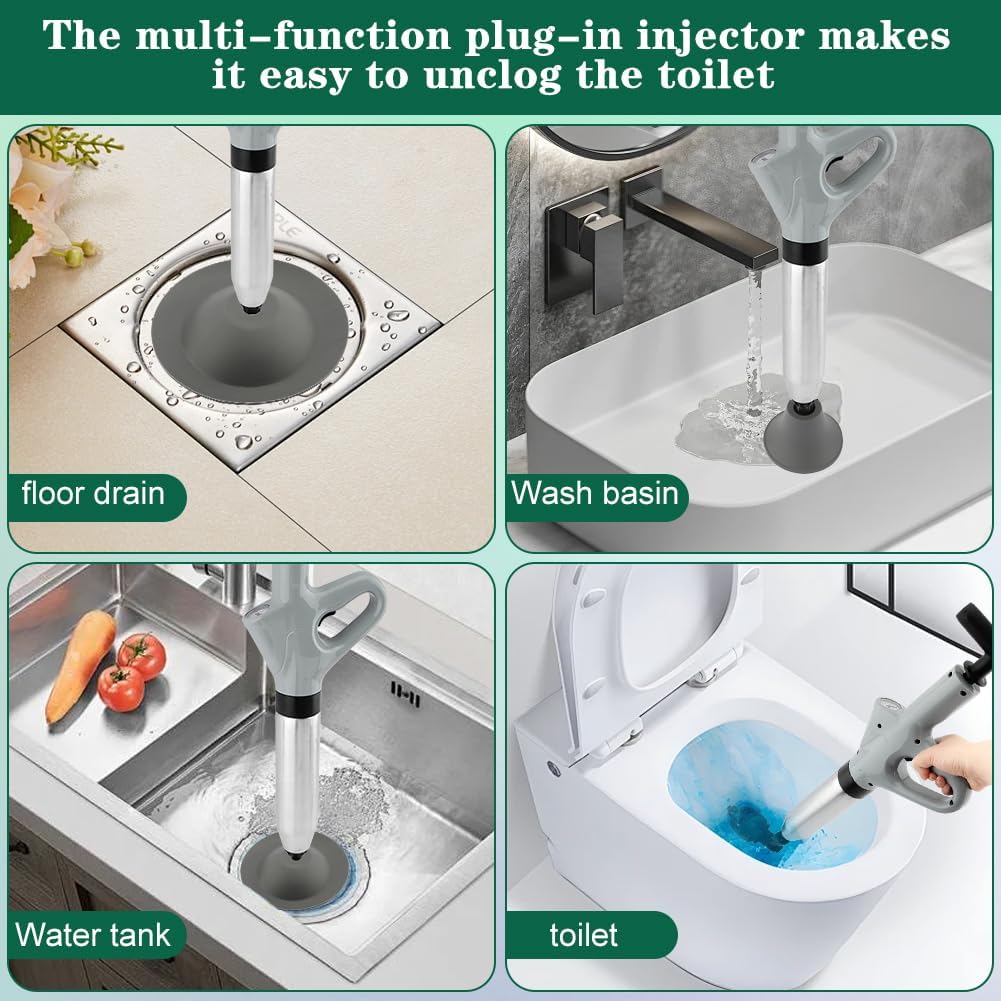 The multi–function plug–in injector makes it easy to unclog the toilet

floor drain

Wash basin

Water tank

toilet