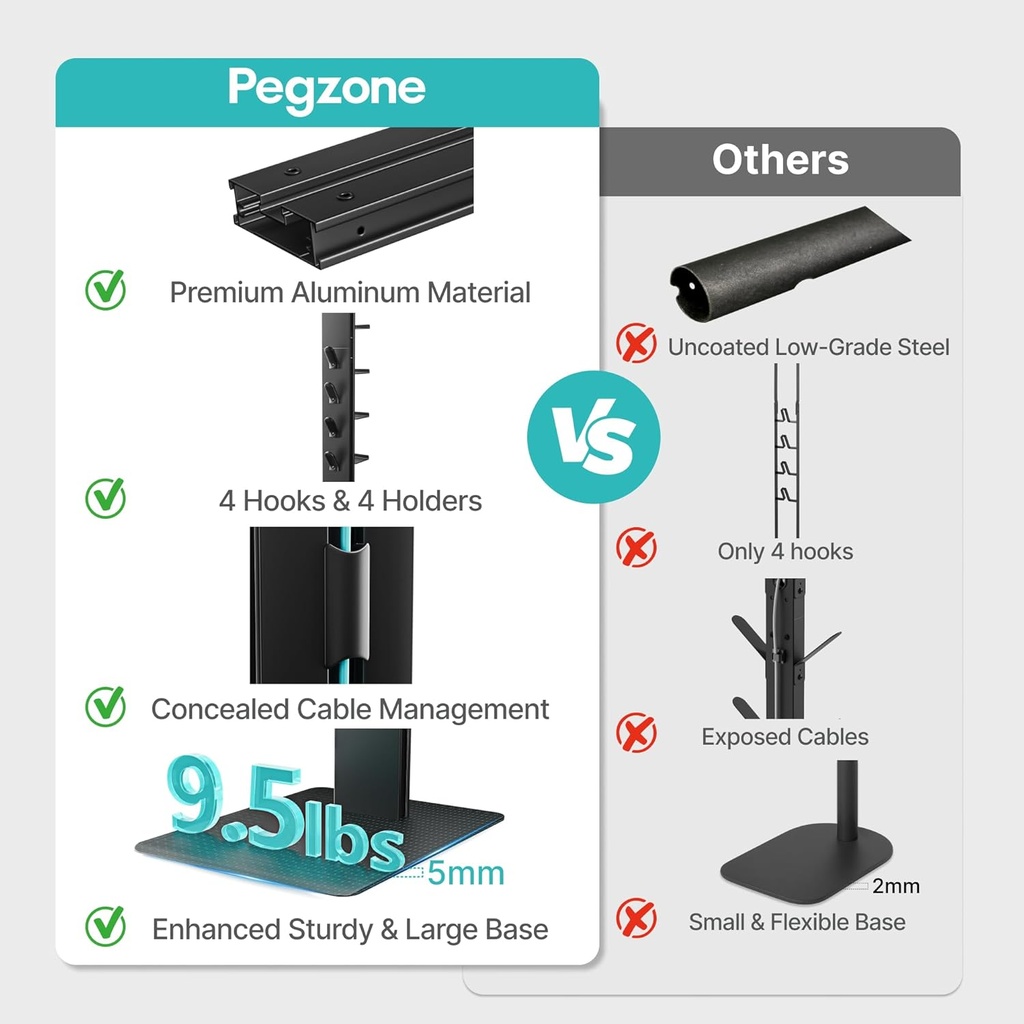 Pegzone

Premium Aluminum Material

4 Hooks & 4 Holders

Concealed Cable Management

9.5lbs

5mm

Enhanced Sturdy & Large Base

VS

Others

Uncoated Low-Grade Steel

Only 4 hooks

Exposed Cables

2mm

Small & Flexible Base