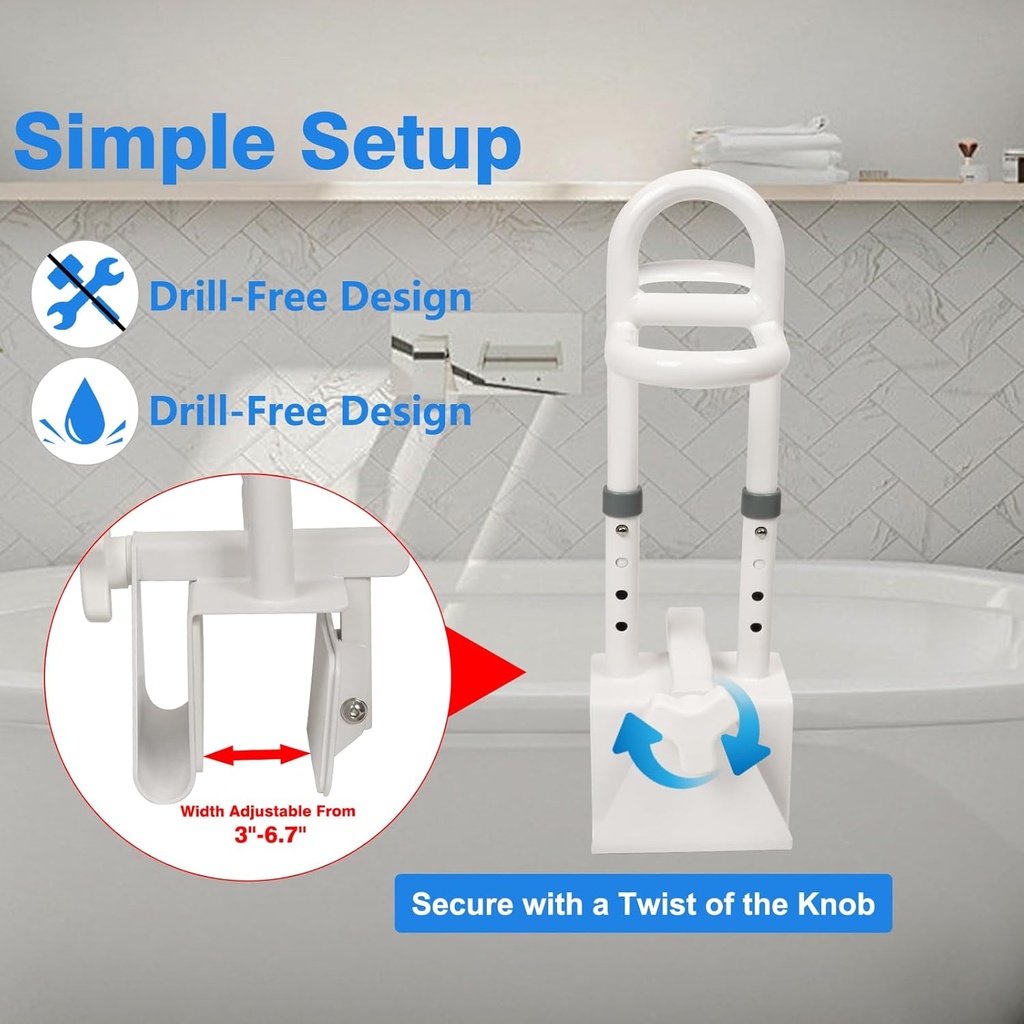 Simple Setup

Drill-Free Design

Drill-Free Design

Width Adjustable From
3"-6.7"

Secure with a Twist of the Knob