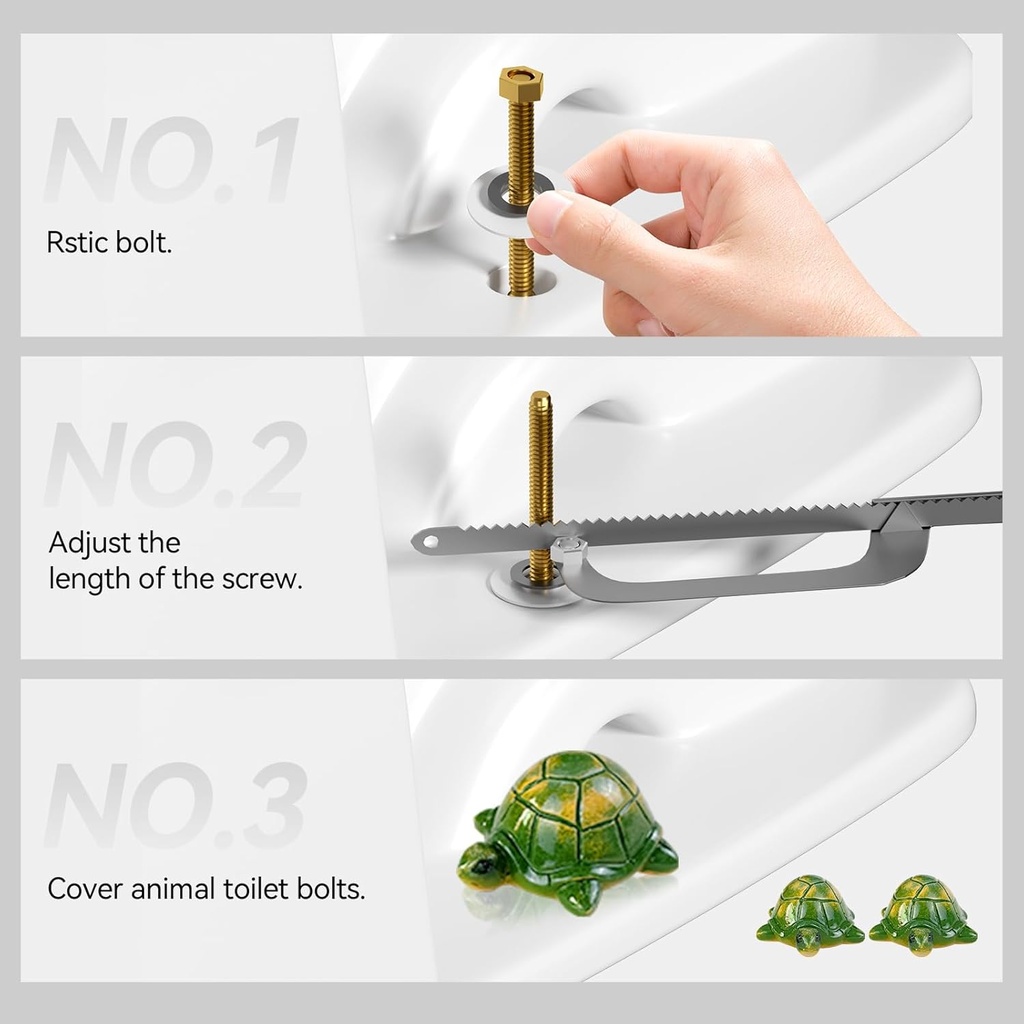 NO.1

Rstic bolt.

NO.2

Adjust the length of the screw.

NO.3

Cover animal toilet bolts.