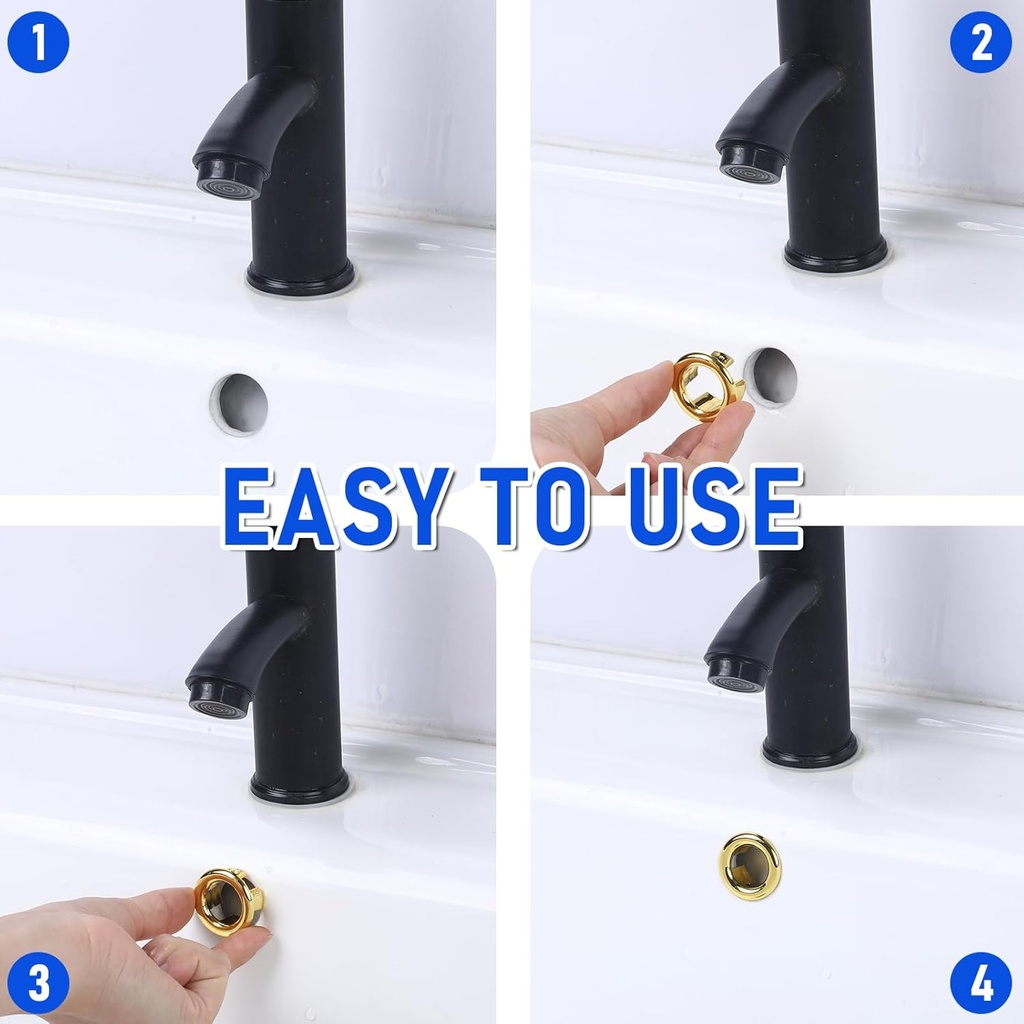 1

2

EASY TO USE

3

4