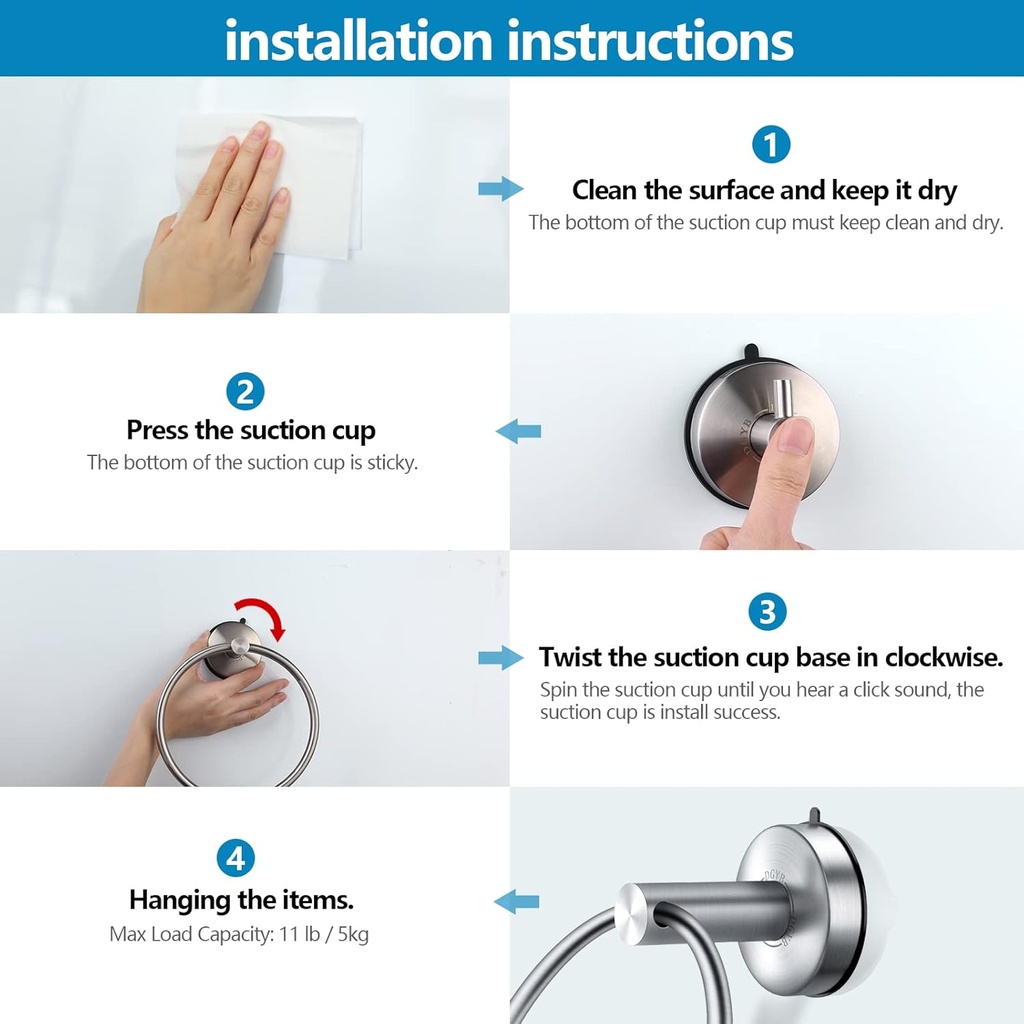 installation instructions

1
Clean the surface and keep it dry
The bottom of the suction cup must keep clean and dry.

2
Press the suction cup
The bottom of the suction cup is sticky.

3
Twist the suction cup base in clockwise.
Spin the suction cup until you hear a click sound, the suction cup is install success.

4
Hanging the items.
Max Load Capacity: 11 lb / 5kg