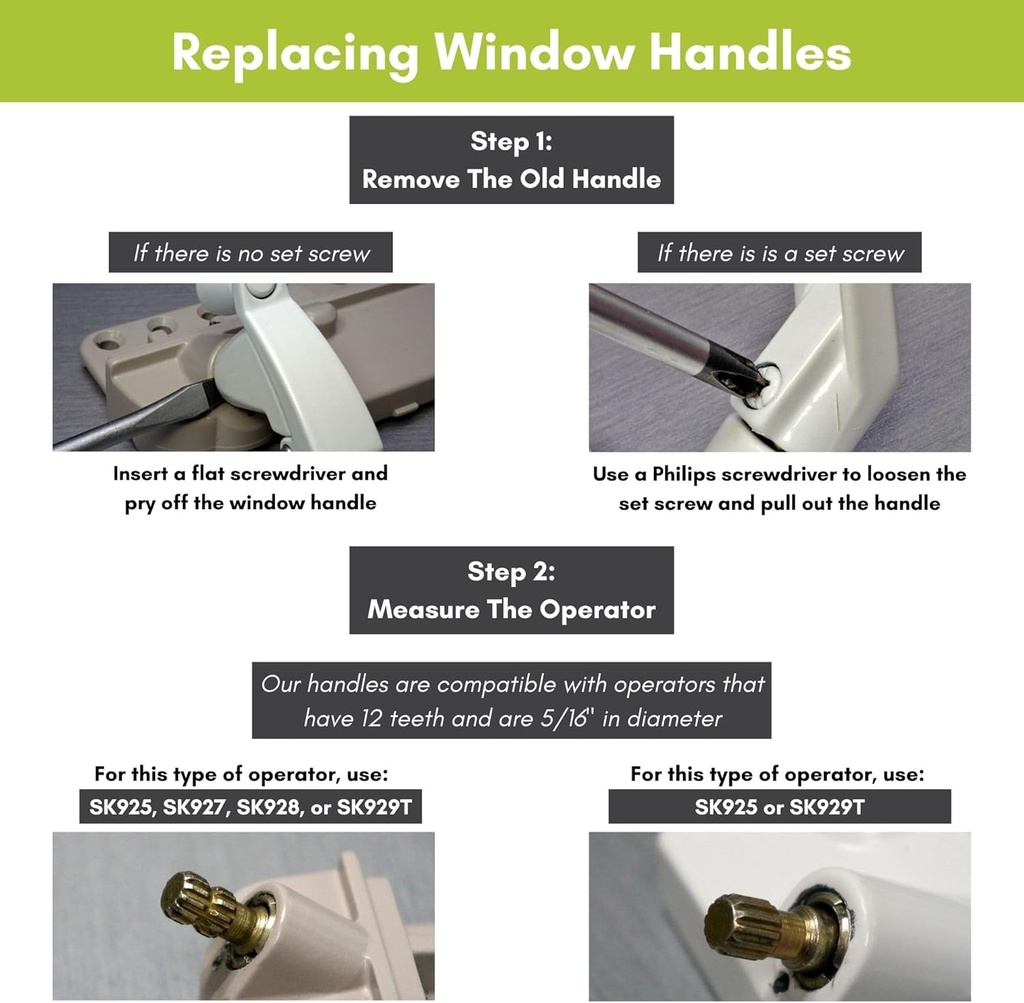 Replacing Window Handles

Step 1:
Remove The Old Handle

If there is no set screw

Insert a flat screwdriver and pry off the window handle

If there is is a set screw

Use a Philips screwdriver to loosen the set screw and pull out the handle

Step 2:
Measure The Operator

Our handles are compatible with operators that have 12 teeth and are 5/16" in diameter

For this type of operator, use:
SK925, SK927, SK928, or SK929T

For this type of operator, use:
SK925 or SK929T