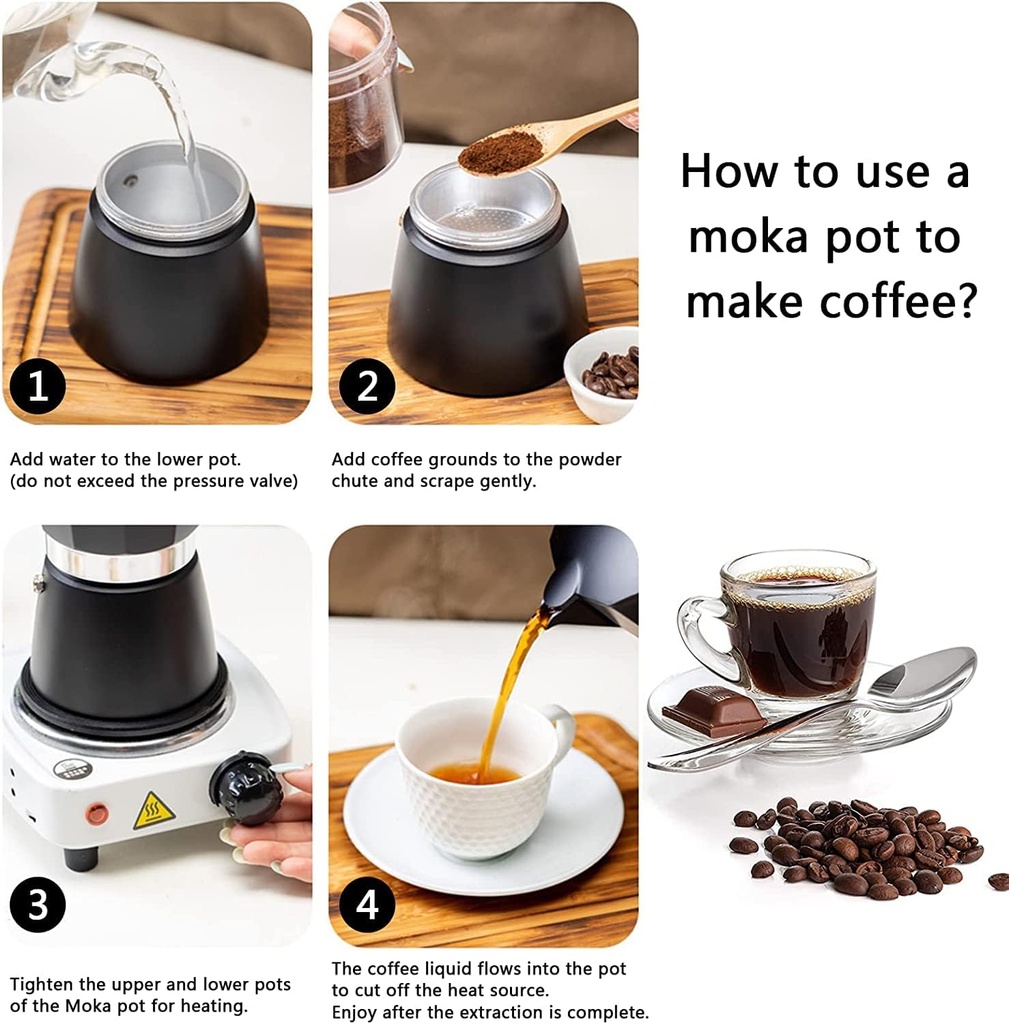 How to use a moka pot to make coffee?

1

Add water to the lower pot.
(do not exceed the pressure valve)

2

Add coffee grounds to the powder chute and scrape gently.

3

Tighten the upper and lower pots of the Moka pot for heating.

4

The coffee liquid flows into the pot to cut off the heat source.
Enjoy after the extraction is complete.