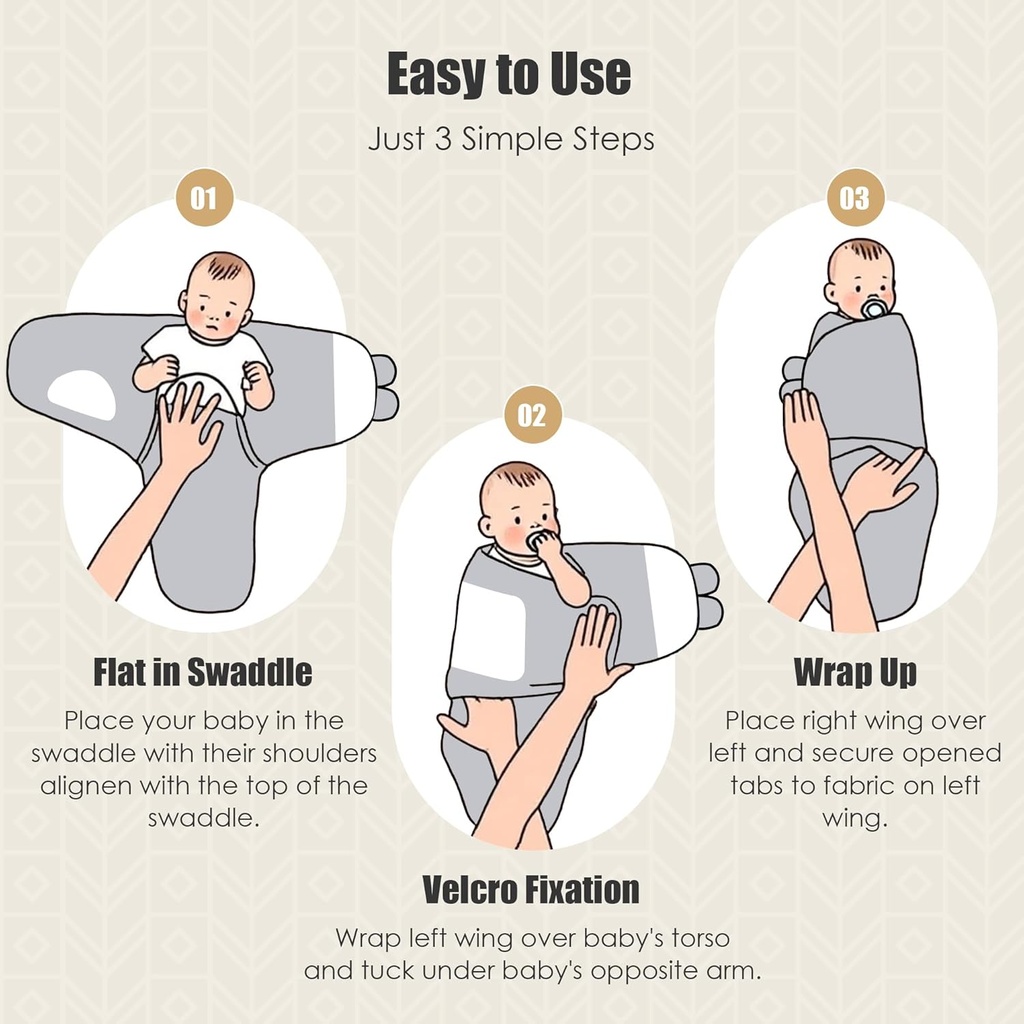 Easy to Use

Just 3 Simple Steps

01

Flat in Swaddle

Place your baby in the swaddle with their shoulders alignen with the top of the swaddle.

02

Velcro Fixation

Wrap left wing over baby's torso and tuck under baby's opposite arm.

03

Wrap Up

Place right wing over left and secure opened tabs to fabric on left wing.