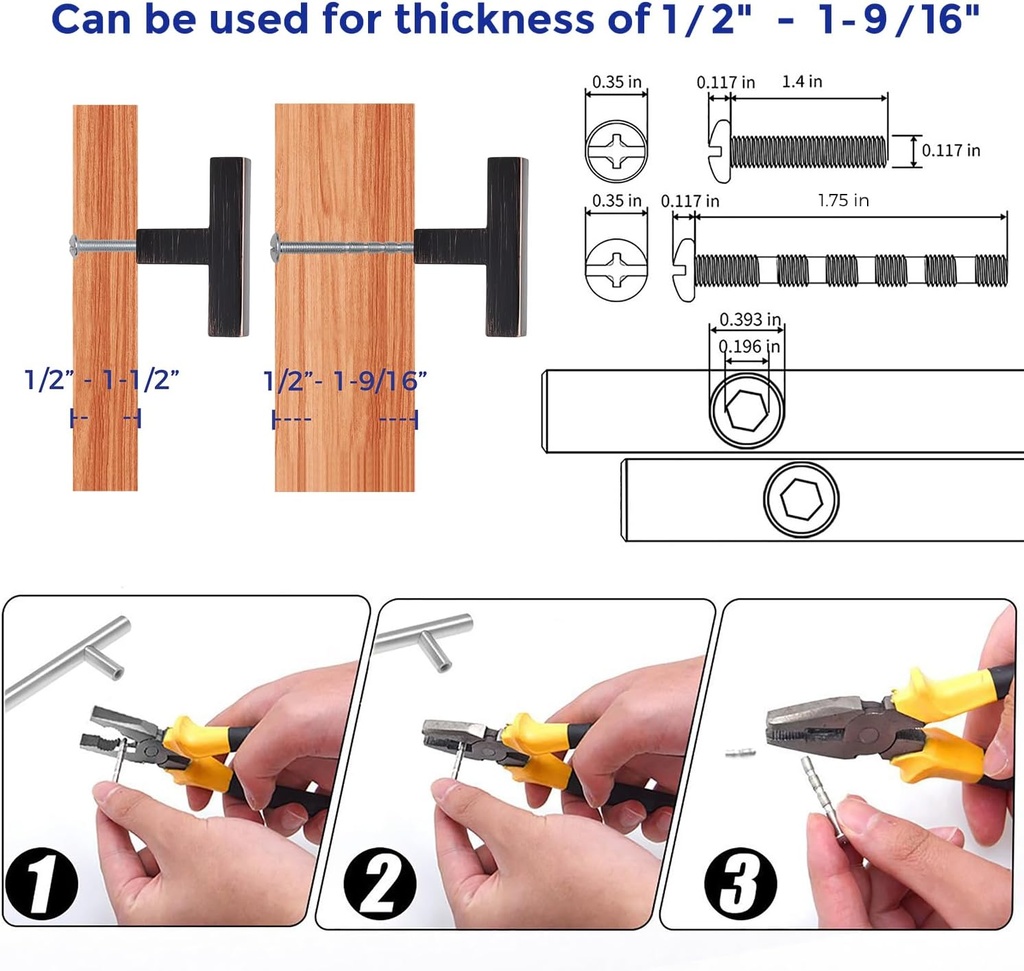 Can be used for thickness of 1/2" - 1-9/16"

1/2" - 1-1/2"

1/2"- 1-9/16"

0.35 in

0.117 in

1.4 in

0.117 in

0.35 in

0.117 in

1.75 in

0.393 in

0.196 in

1

2

3