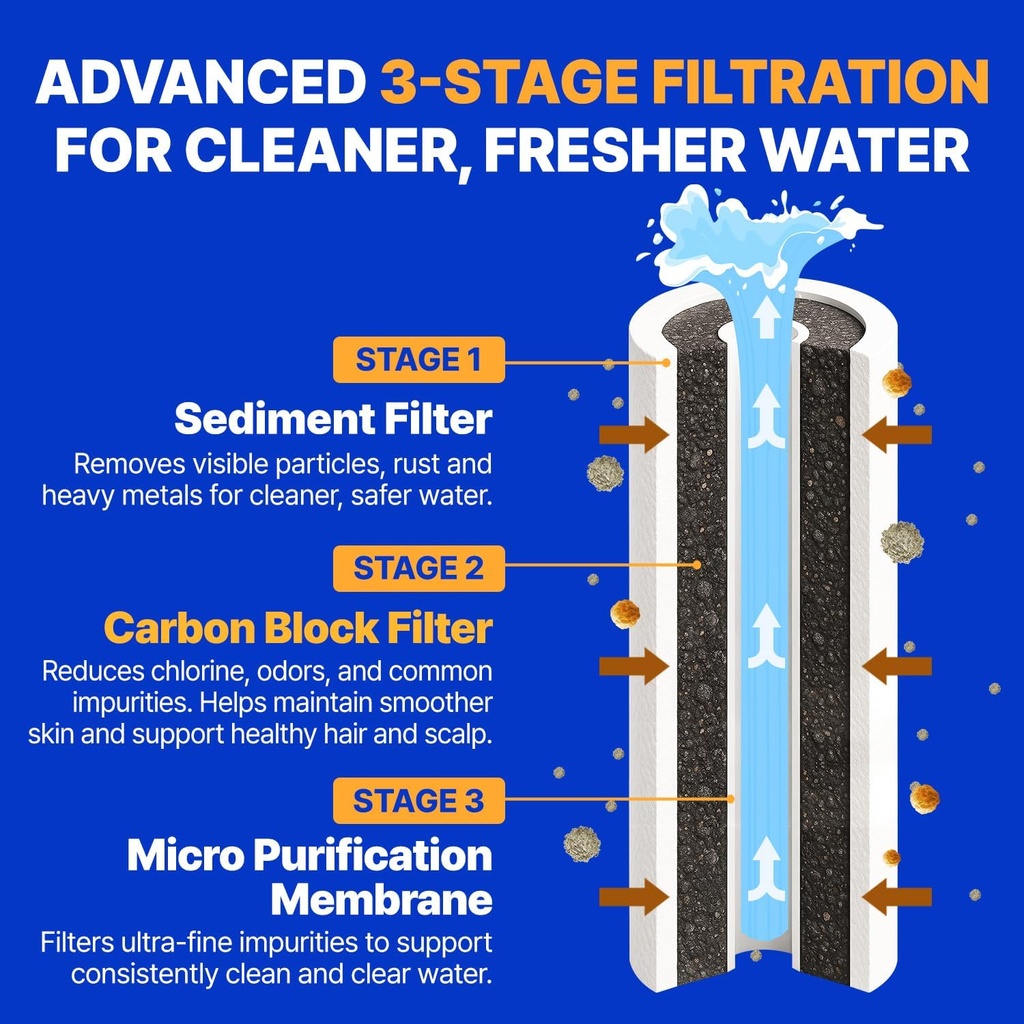 ADVANCED 3-STAGE FILTRATION FOR CLEANER, FRESHER WATER

STAGE 1

Sediment Filter

Removes visible particles, rust and heavy metals for cleaner, safer water.

STAGE 2

Carbon Block Filter

Reduces chlorine, odors, and common impurities. Helps maintain smoother skin and support healthy hair and scalp.

STAGE 3

Micro Purification Membrane

Filters ultra-fine impurities to support consistently clean and clear water.