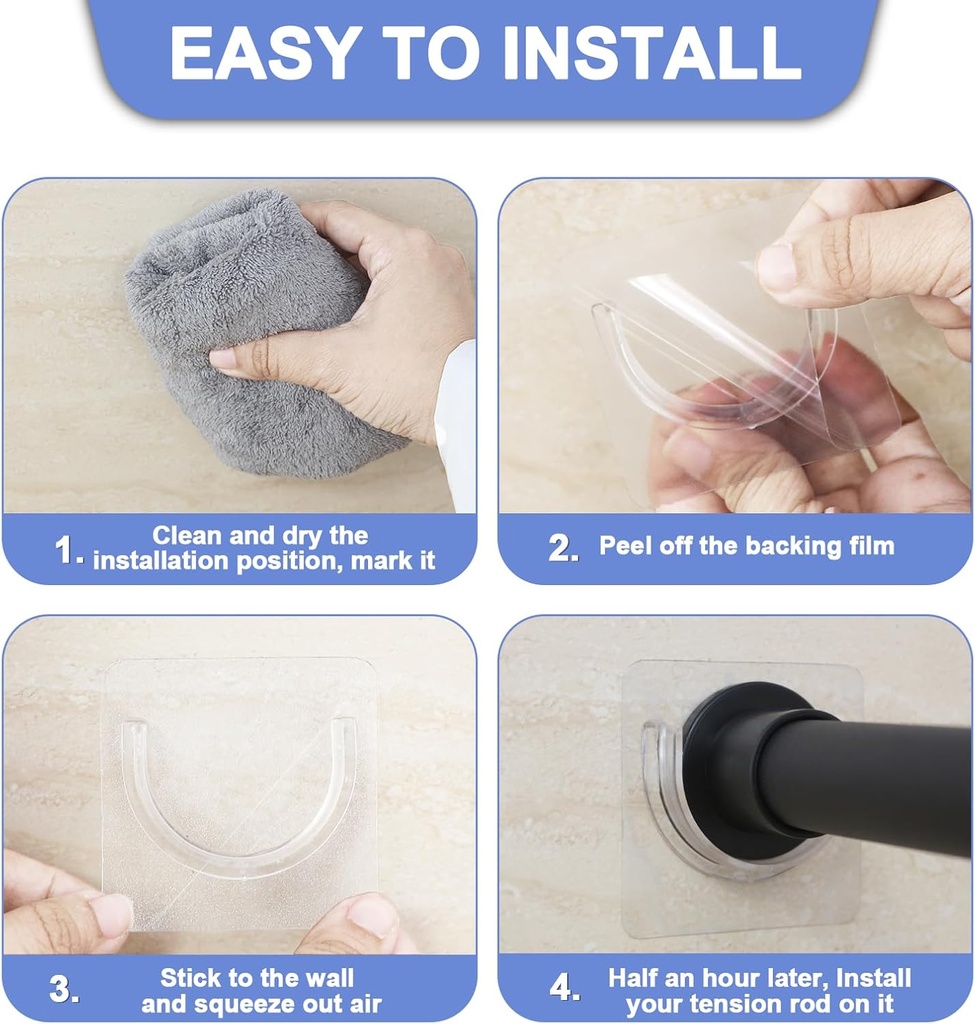 EASY TO INSTALL

1. Clean and dry the installation position, mark it

2. Peel off the backing film

3. Stick to the wall and squeeze out air

4. Half an hour later, Install your tension rod on it